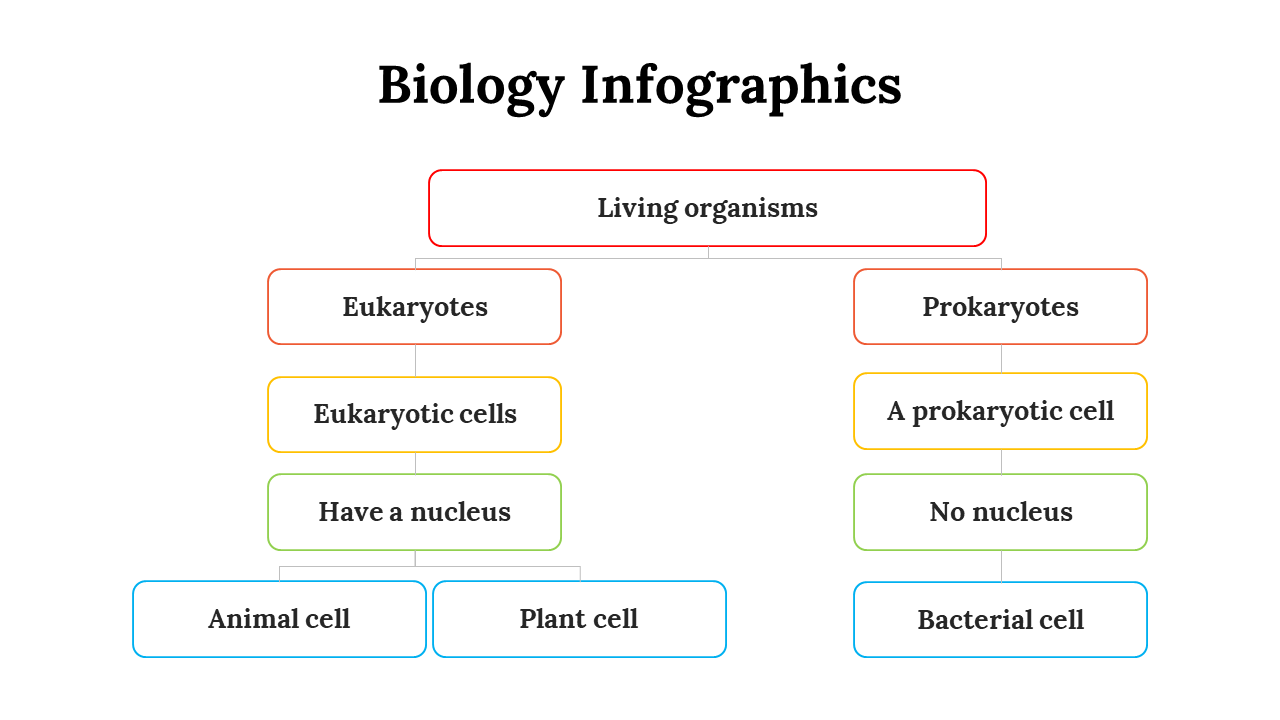 Biology Infographics

Living organisms

Eukaryotes

Eukaryotic cells

Have a nucleus

Animal cell

Plant cell

Prokaryotes

A prokaryotic cell

No nucleus

Bacterial cell