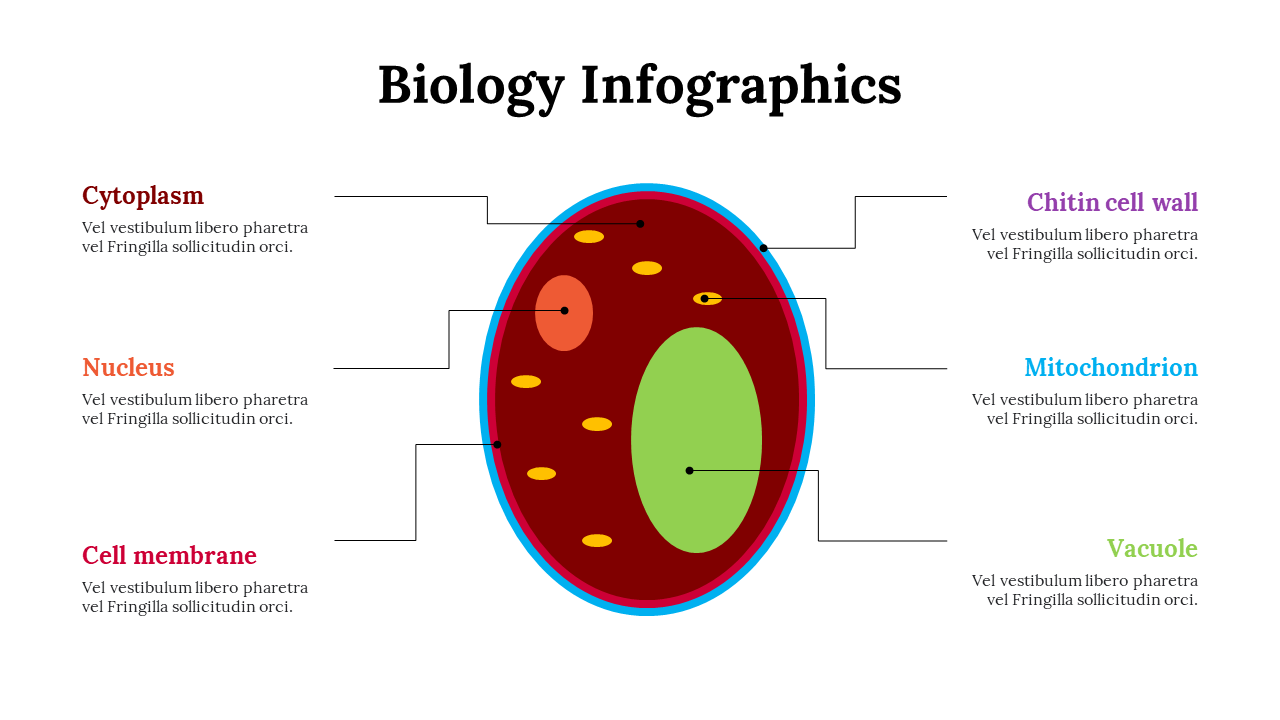 Biology Infographics

Cytoplasm
Vel vestibulum libero pharetra vel Fringilla sollicitudin orci.

Nucleus
Vel vestibulum libero pharetra vel Fringilla sollicitudin orci.

Cell membrane
Vel vestibulum libero pharetra vel Fringilla sollicitudin orci.

Chitin cell wall
Vel vestibulum libero pharetra vel Fringilla sollicitudin orci.

Mitochondrion
Vel vestibulum libero pharetra vel Fringilla sollicitudin orci.

Vacuole
Vel vestibulum libero pharetra vel Fringilla sollicitudin orci.