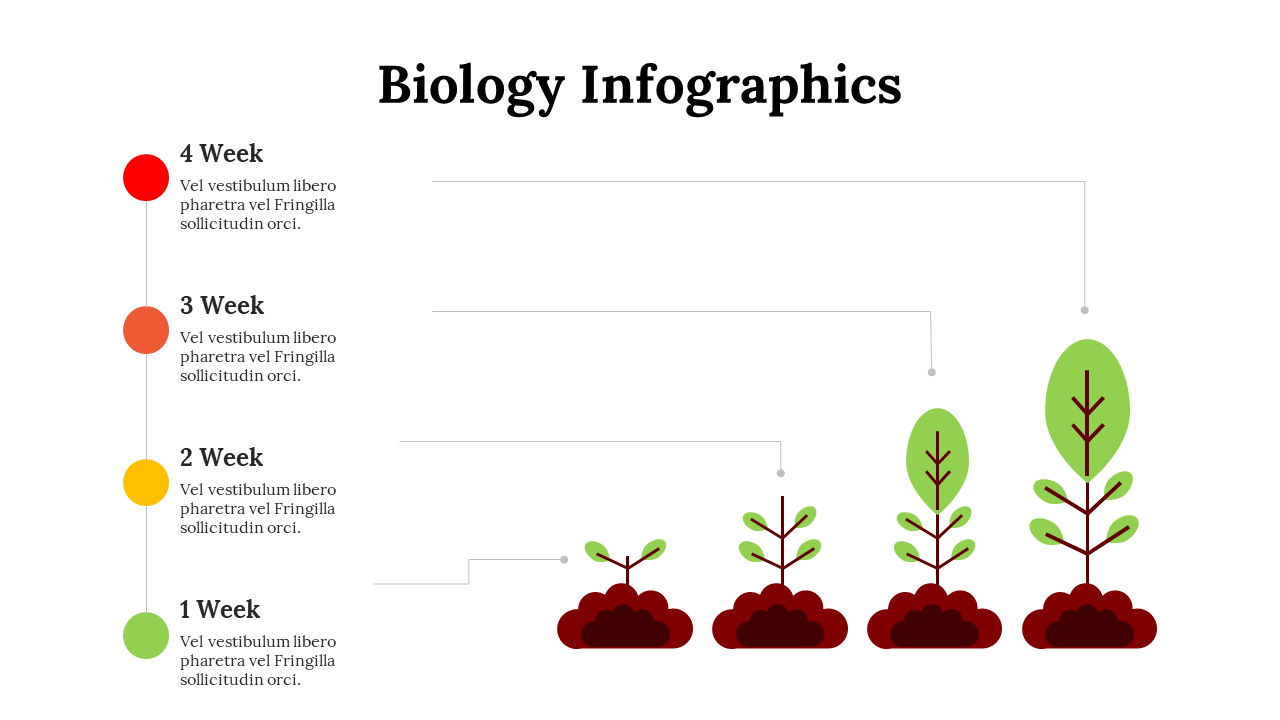 Biology Infographics

4 Week
Vel vestibulum libero pharetra vel Fringilla sollicitudin orci.

3 Week
Vel vestibulum libero pharetra vel Fringilla sollicitudin orci.

2 Week
Vel vestibulum libero pharetra vel Fringilla sollicitudin orci.

1 Week
Vel vestibulum libero pharetra vel Fringilla sollicitudin orci.