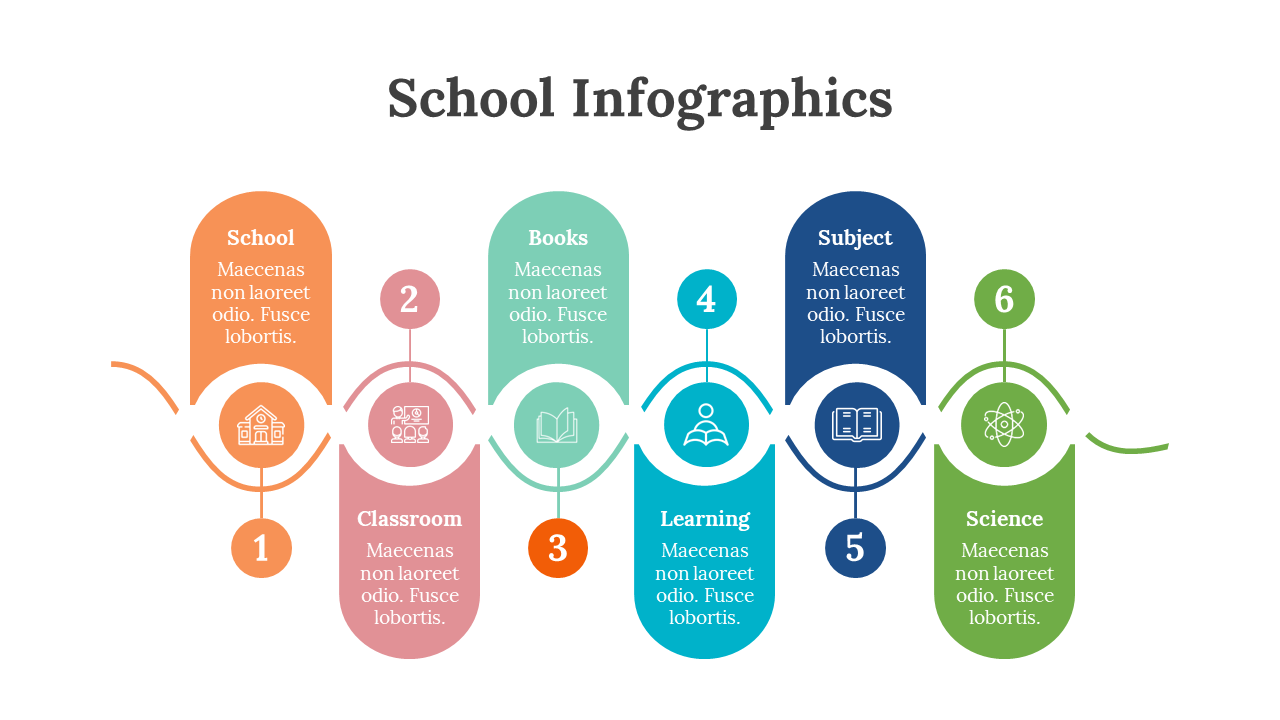 School Infographics

School
Maecenas non laoreet odio. Fusce lobortis.

1

2

Classroom
Maecenas non laoreet odio. Fusce lobortis.

Books
Maecenas non laoreet odio. Fusce lobortis.

3

4

Learning
Maecenas non laoreet odio. Fusce lobortis.

Subject
Maecenas non laoreet odio. Fusce lobortis.

5

6

Science
Maecenas non laoreet odio. Fusce lobortis.