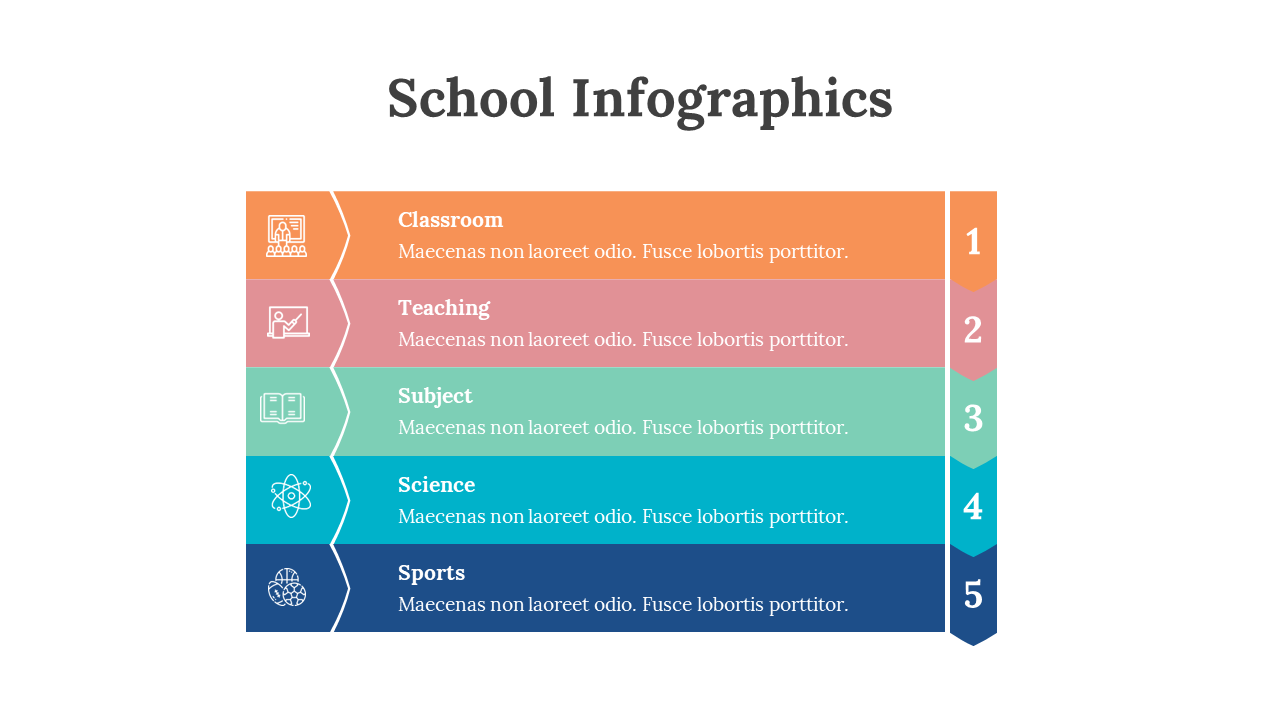 School Infographics

Classroom
Maecenas non laoreet odio. Fusce lobortis porttitor.

1

Teaching
Maecenas non laoreet odio. Fusce lobortis porttitor.

2

Subject
Maecenas non laoreet odio. Fusce lobortis porttitor.

3

Science
Maecenas non laoreet odio. Fusce lobortis porttitor.

4

Sports
Maecenas non laoreet odio. Fusce lobortis porttitor.

5