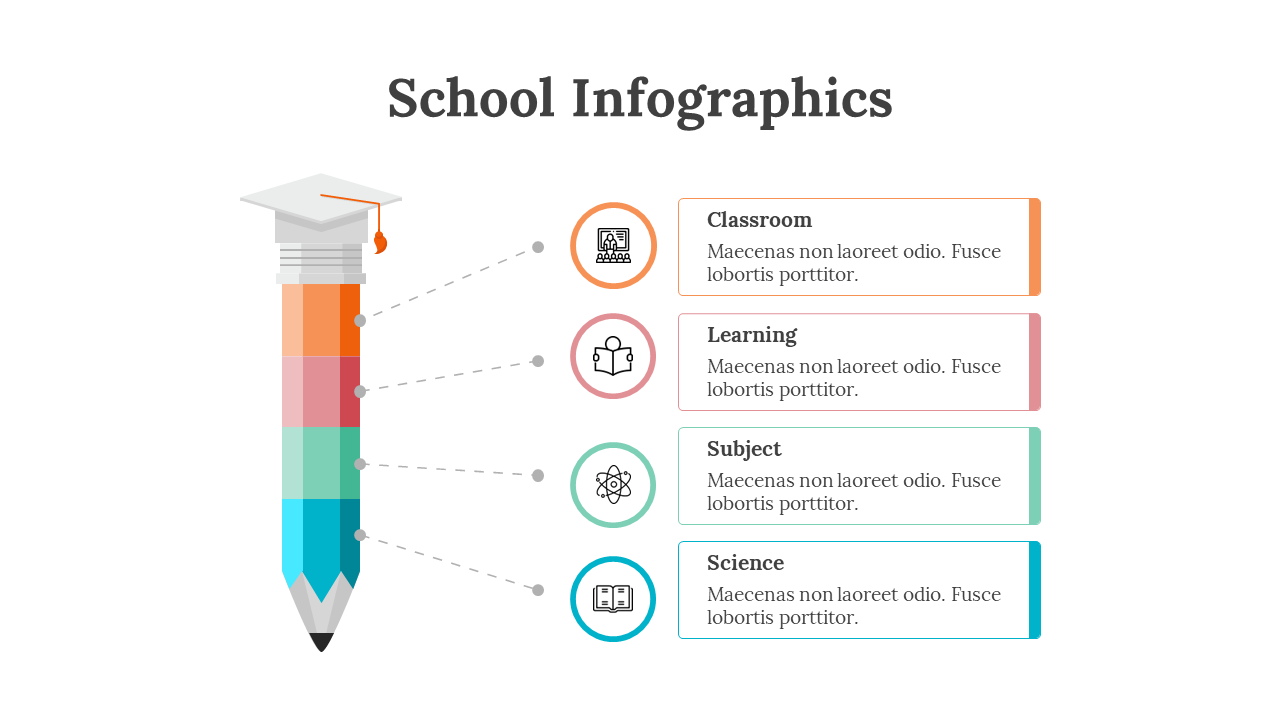 School Infographics

Classroom
Maecenas non laoreet odio. Fusce lobortis porttitor.

Learning
Maecenas non laoreet odio. Fusce lobortis porttitor.

Subject
Maecenas non laoreet odio. Fusce lobortis porttitor.

Science
Maecenas non laoreet odio. Fusce lobortis porttitor.