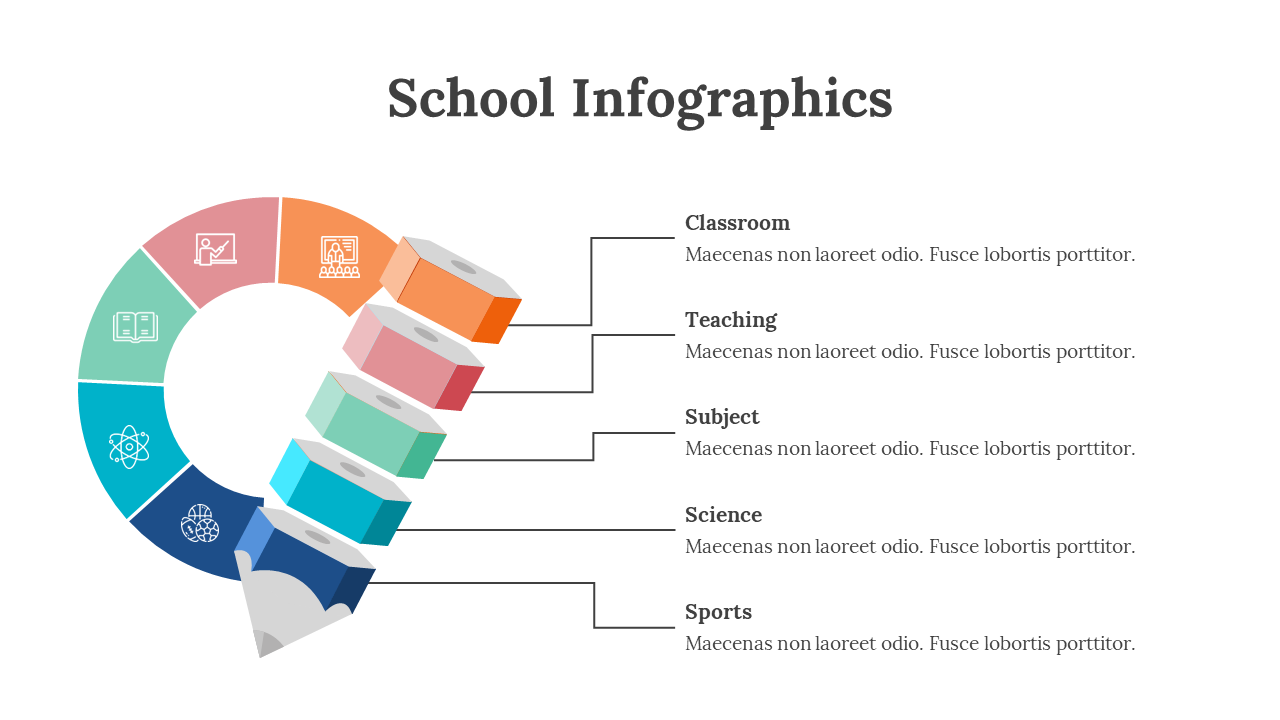 School Infographics

Classroom
Maecenas non laoreet odio. Fusce lobortis porttitor.

Teaching
Maecenas non laoreet odio. Fusce lobortis porttitor.

Subject
Maecenas non laoreet odio. Fusce lobortis porttitor.

Science
Maecenas non laoreet odio. Fusce lobortis porttitor.

Sports
Maecenas non laoreet odio. Fusce lobortis porttitor.