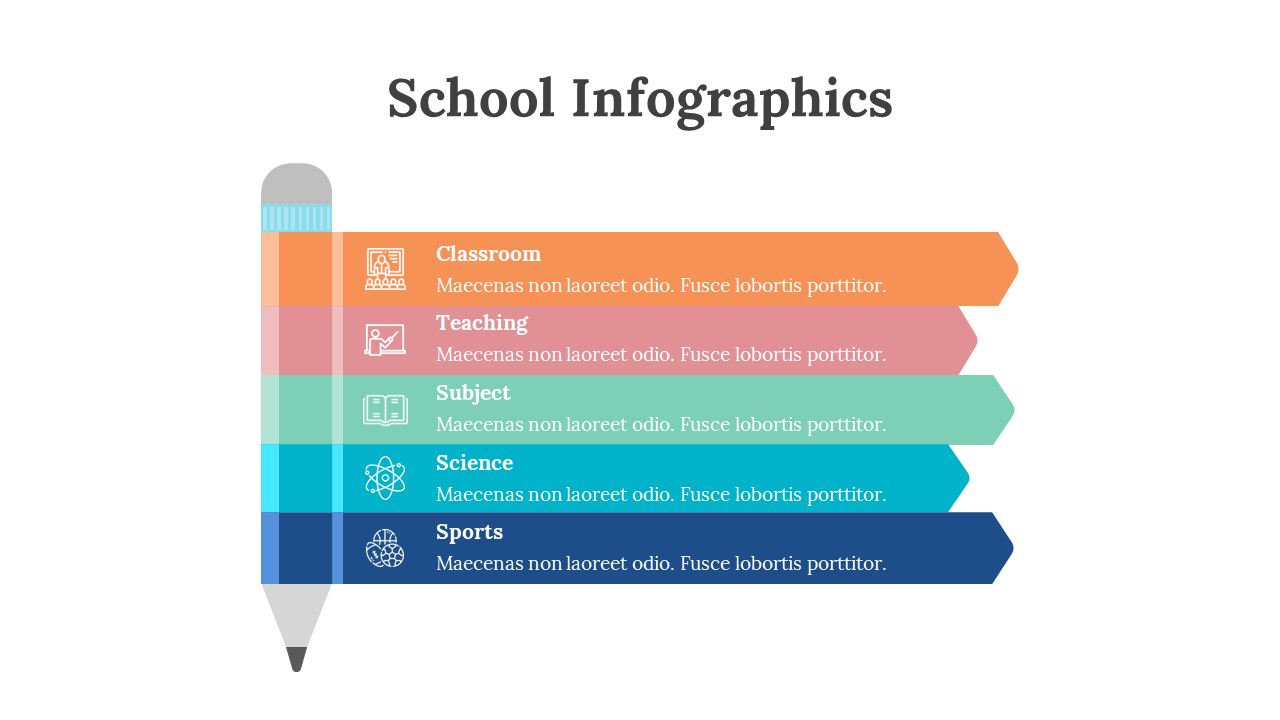 School Infographics

Classroom
Maecenas non laoreet odio. Fusce lobortis porttitor.

Teaching
Maecenas non laoreet odio. Fusce lobortis porttitor.

Subject
Maecenas non laoreet odio. Fusce lobortis porttitor.

Science
Maecenas non laoreet odio. Fusce lobortis porttitor.

Sports
Maecenas non laoreet odio. Fusce lobortis porttitor.