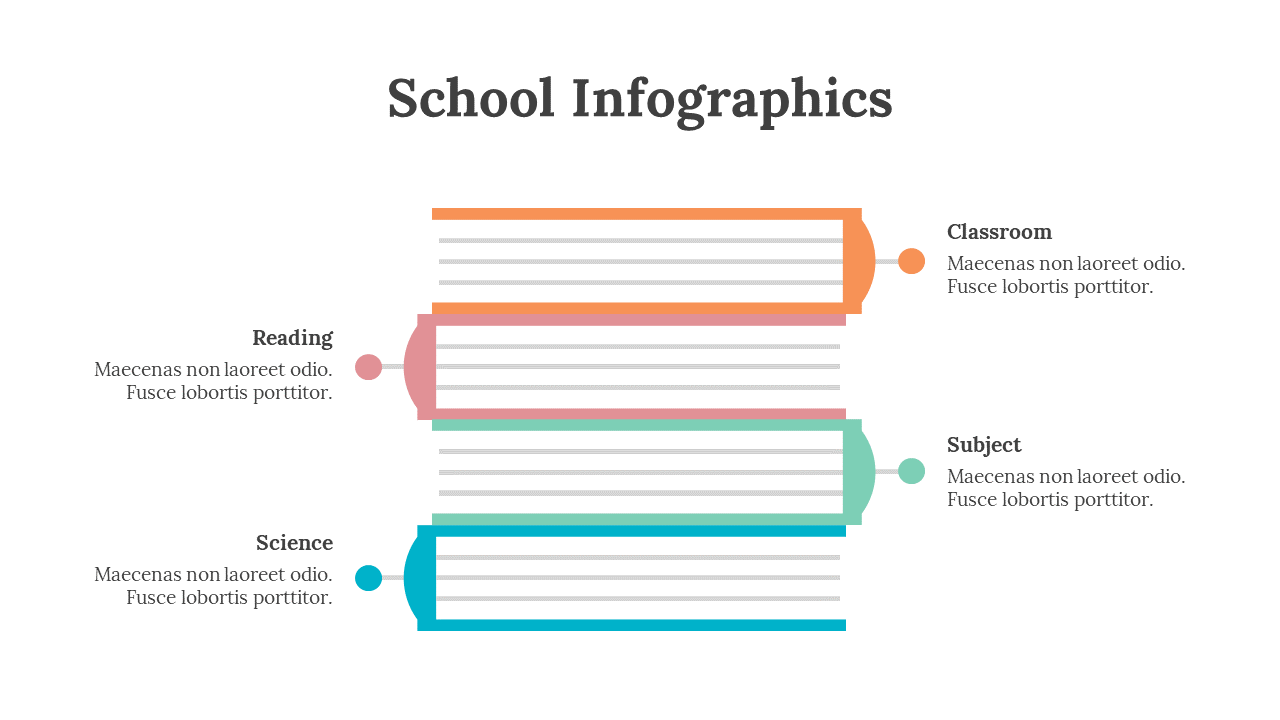 School Infographics

Classroom
Maecenas non laoreet odio. Fusce lobortis porttitor.

Reading
Maecenas non laoreet odio. Fusce lobortis porttitor.

Subject
Maecenas non laoreet odio. Fusce lobortis porttitor.

Science
Maecenas non laoreet odio. Fusce lobortis porttitor.