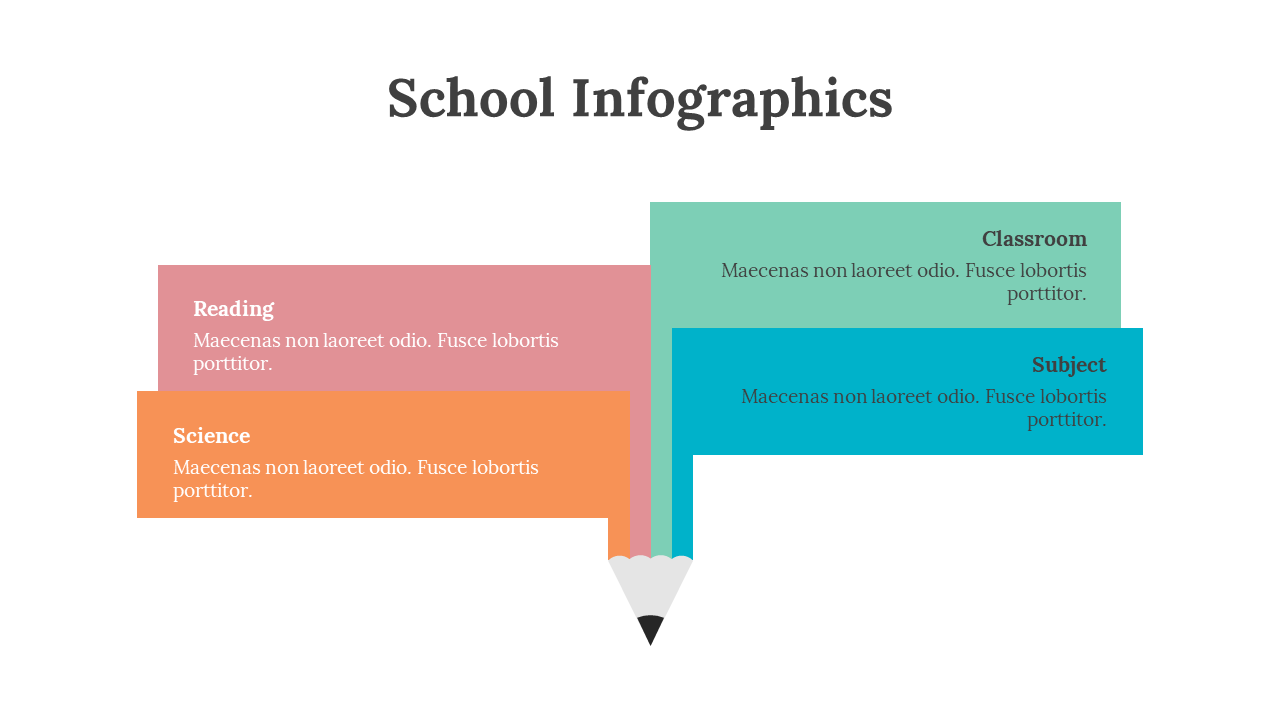 School Infographics

Reading
Maecenas non laoreet odio. Fusce lobortis porttitor.

Science
Maecenas non laoreet odio. Fusce lobortis porttitor.

Classroom
Maecenas non laoreet odio. Fusce lobortis porttitor.

Subject
Maecenas non laoreet odio. Fusce lobortis porttitor.