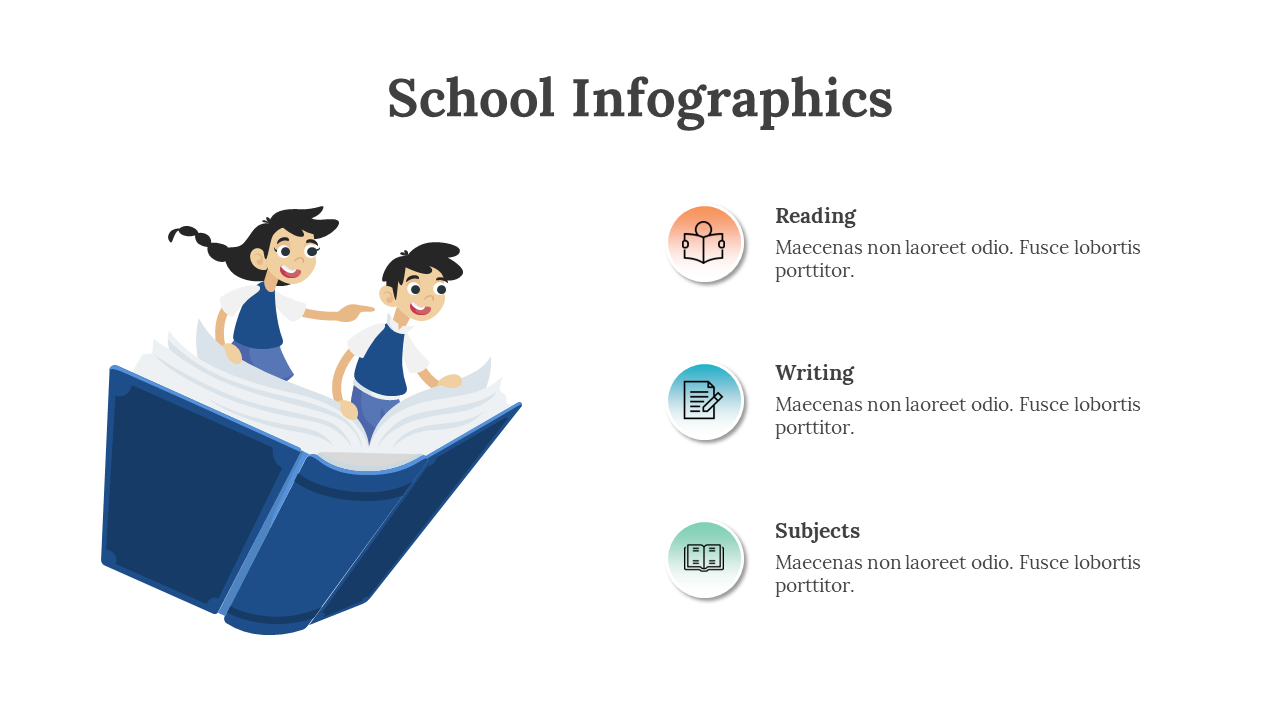 School Infographics

Reading
Maecenas non laoreet odio. Fusce lobortis porttitor.

Writing
Maecenas non laoreet odio. Fusce lobortis porttitor.

Subjects
Maecenas non laoreet odio. Fusce lobortis porttitor.