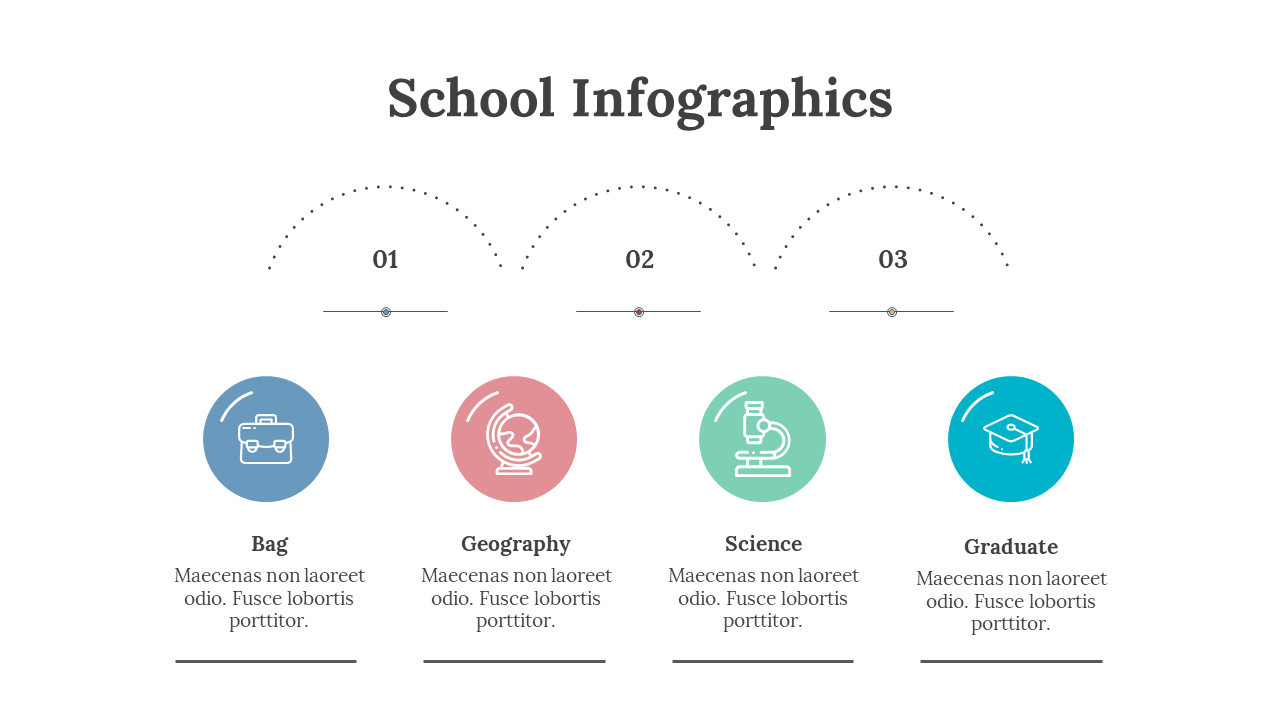 School Infographics

01

02

03

Bag
Maecenas non laoreet odio. Fusce lobortis porttitor.

Geography
Maecenas non laoreet odio. Fusce lobortis porttitor.

Science
Maecenas non laoreet odio. Fusce lobortis porttitor.

Graduate
Maecenas non laoreet odio. Fusce lobortis porttitor.