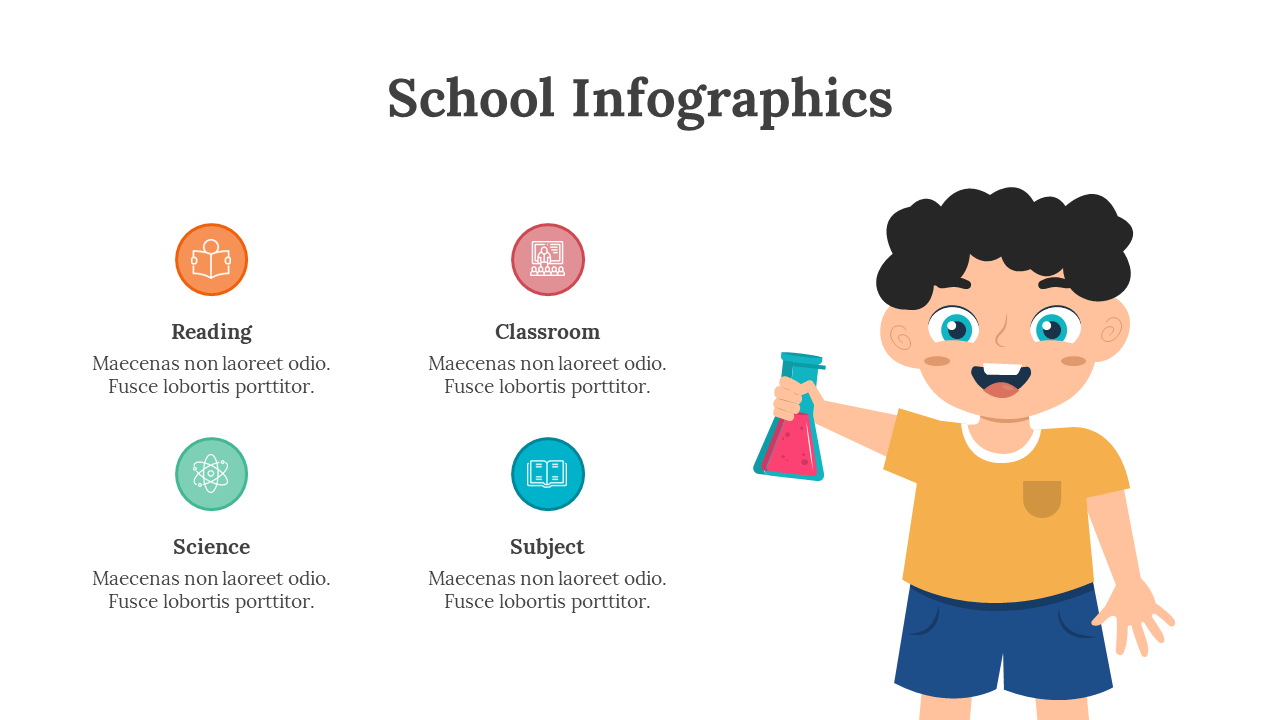 School Infographics

Reading
Maecenas non laoreet odio. Fusce lobortis porttitor.

Classroom
Maecenas non laoreet odio. Fusce lobortis porttitor.

Science
Maecenas non laoreet odio. Fusce lobortis porttitor.

Subject
Maecenas non laoreet odio. Fusce lobortis porttitor.