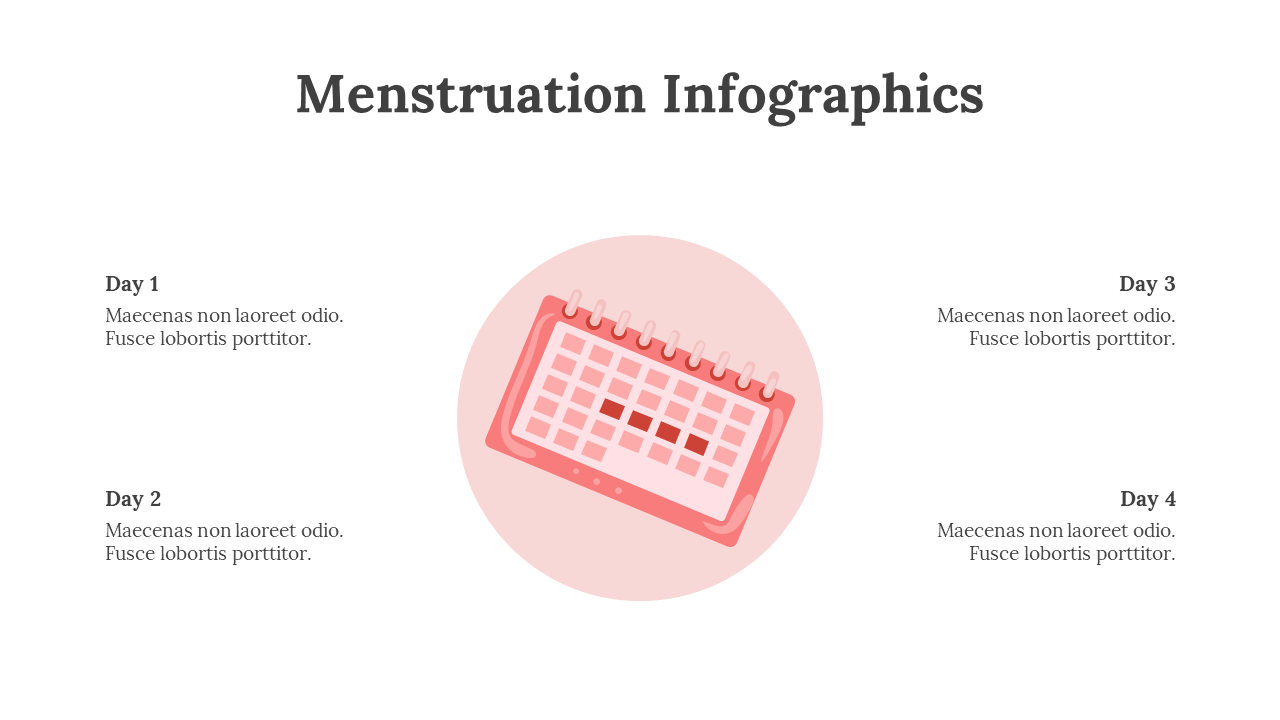 Menstruation Infographics

Day 1
Maecenas non laoreet odio. Fusce lobortis porttitor.

Day 2
Maecenas non laoreet odio. Fusce lobortis porttitor.

Day 3
Maecenas non laoreet odio. Fusce lobortis porttitor.

Day 4
Maecenas non laoreet odio. Fusce lobortis porttitor.