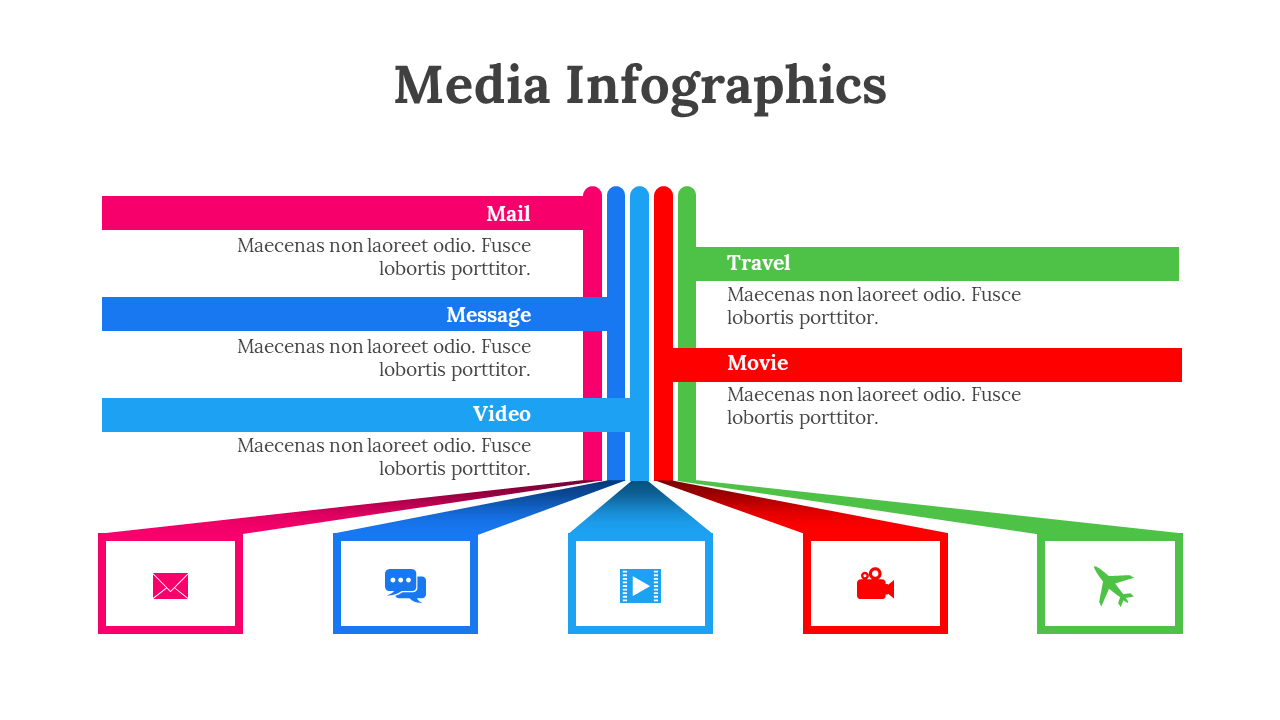 Media Infographics

Mail
Maecenas non laoreet odio. Fusce lobortis porttitor.

Message
Maecenas non laoreet odio. Fusce lobortis porttitor.

Video
Maecenas non laoreet odio. Fusce lobortis porttitor.

Travel
Maecenas non laoreet odio. Fusce lobortis porttitor.

Movie
Maecenas non laoreet odio. Fusce lobortis porttitor.