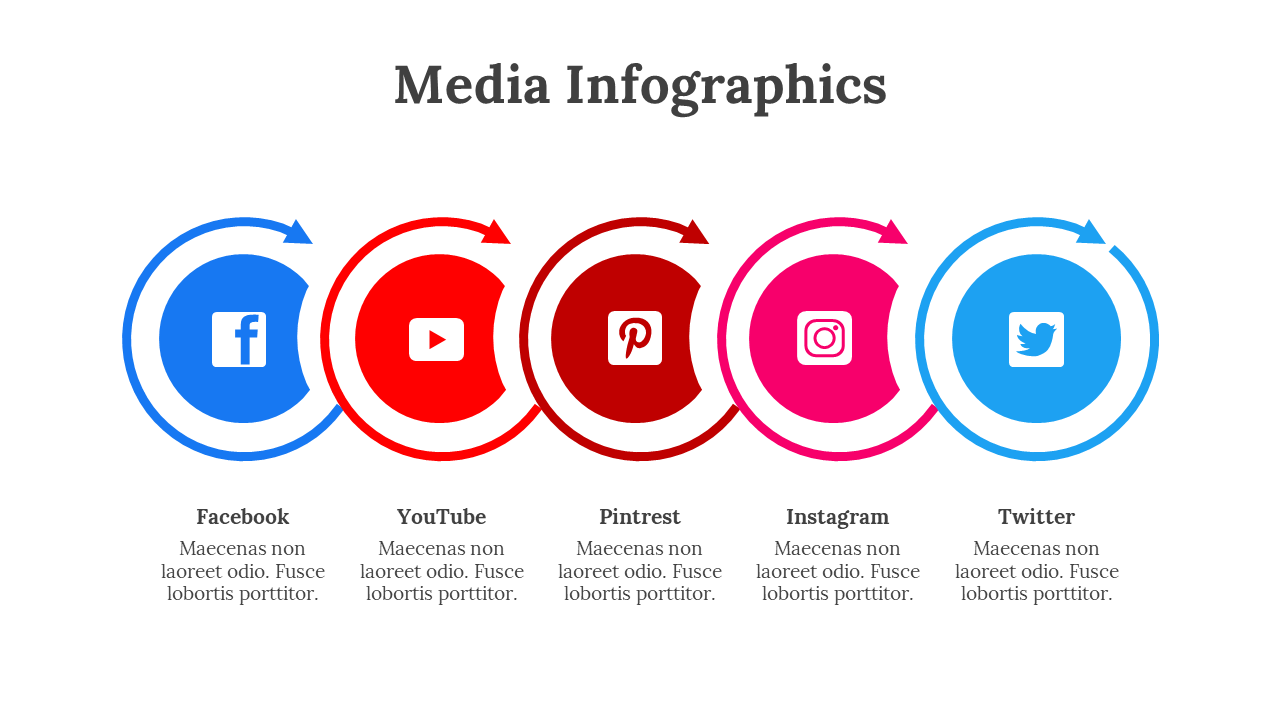 Media Infographics

Facebook
Maecenas non laoreet odio. Fusce lobortis porttitor.

YouTube
Maecenas non laoreet odio. Fusce lobortis porttitor.

Pintrest
Maecenas non laoreet odio. Fusce lobortis porttitor.

Instagram
Maecenas non laoreet odio. Fusce lobortis porttitor.

Twitter
Maecenas non laoreet odio. Fusce lobortis porttitor.