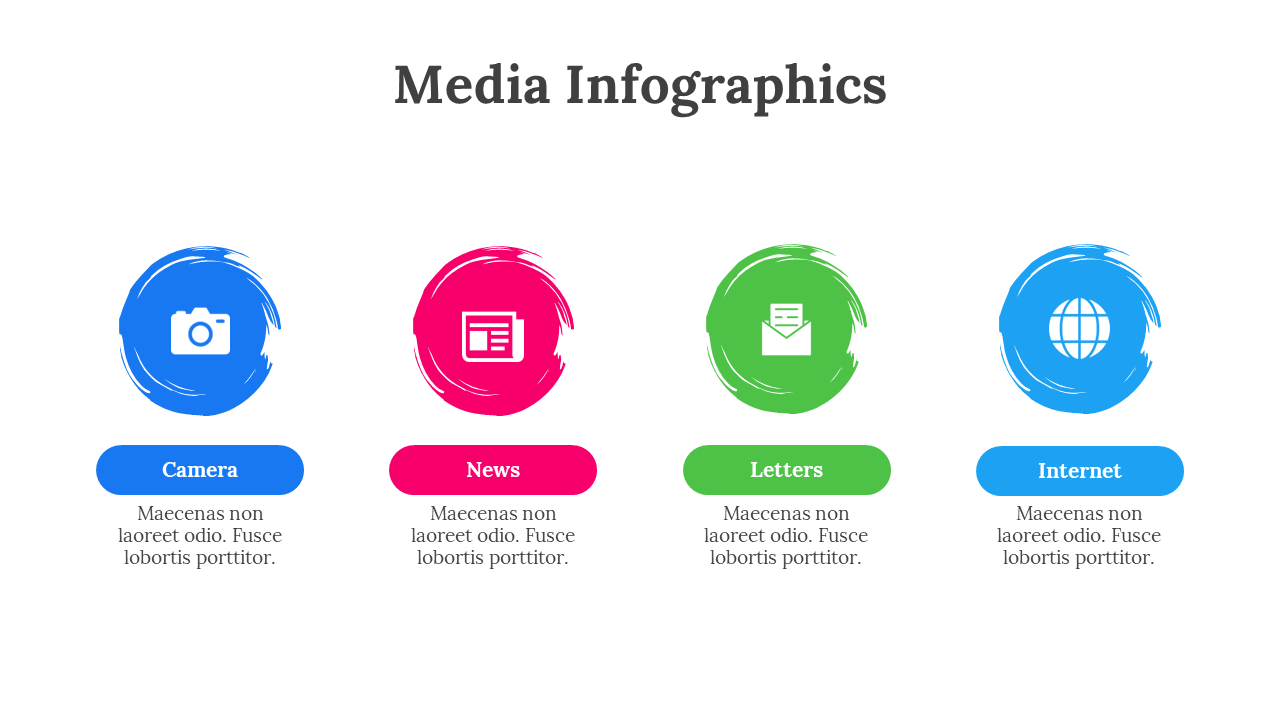 Media Infographics

Camera

Maecenas non laoreet odio. Fusce lobortis porttitor.

News

Maecenas non laoreet odio. Fusce lobortis porttitor.

Letters

Maecenas non laoreet odio. Fusce lobortis porttitor.

Internet

Maecenas non laoreet odio. Fusce lobortis porttitor.