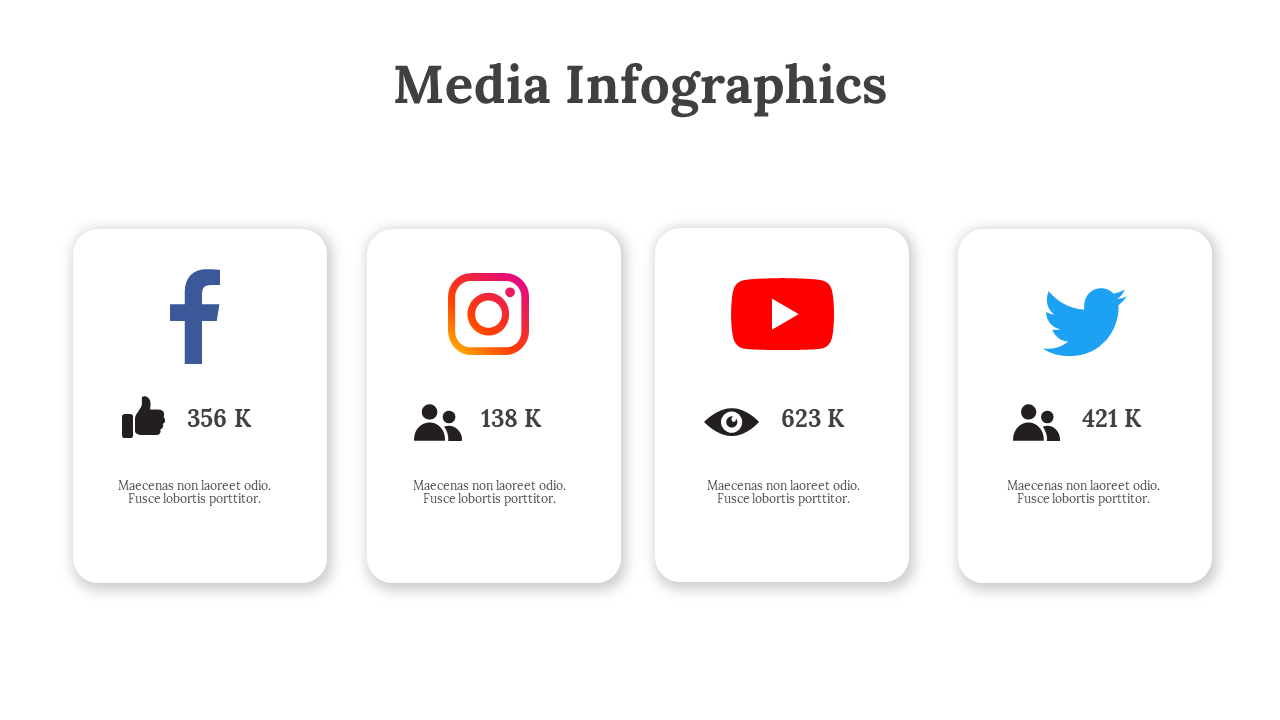 Media Infographics

356 K

Maecenas non laoreet odio. Fusce lobortis porttitor.

138 K

Maecenas non laoreet odio. Fusce lobortis porttitor.

623 K

Maecenas non laoreet odio. Fusce lobortis porttitor.

421 K

Maecenas non laoreet odio. Fusce lobortis porttitor.