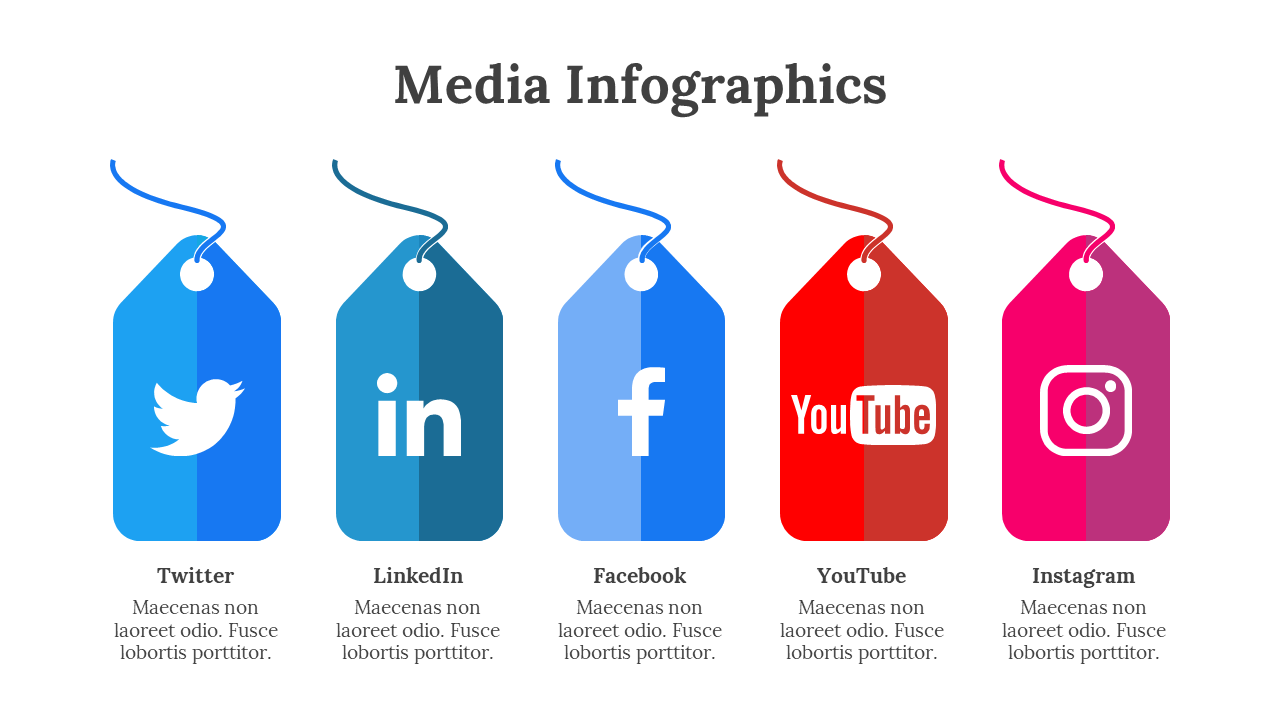 Media Infographics

in

f

YouTube

Twitter
Maecenas non laoreet odio. Fusce lobortis porttitor.

LinkedIn
Maecenas non laoreet odio. Fusce lobortis porttitor.

Facebook
Maecenas non laoreet odio. Fusce lobortis porttitor.

YouTube
Maecenas non laoreet odio. Fusce lobortis porttitor.

Instagram
Maecenas non laoreet odio. Fusce lobortis porttitor.