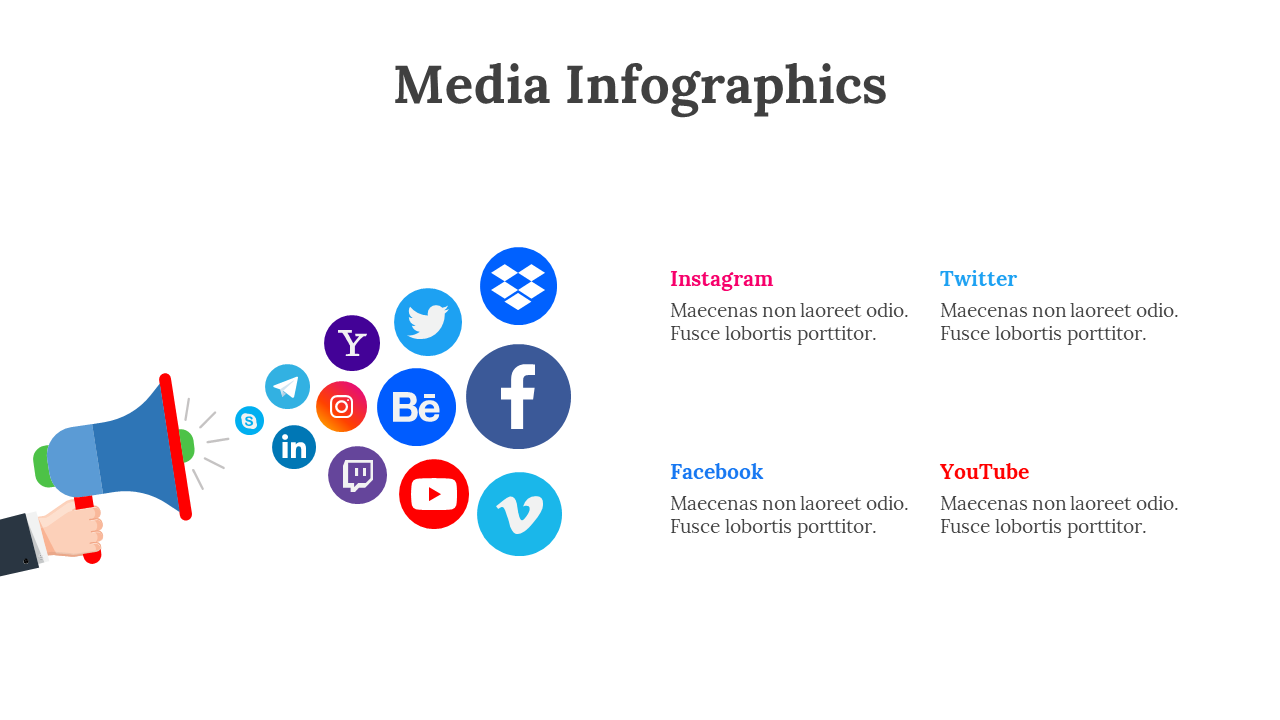 Media Infographics

Instagram
Maecenas non laoreet odio. Fusce lobortis porttitor.

Twitter
Maecenas non laoreet odio. Fusce lobortis porttitor.

Facebook
Maecenas non laoreet odio. Fusce lobortis porttitor.

YouTube
Maecenas non laoreet odio. Fusce lobortis porttitor.