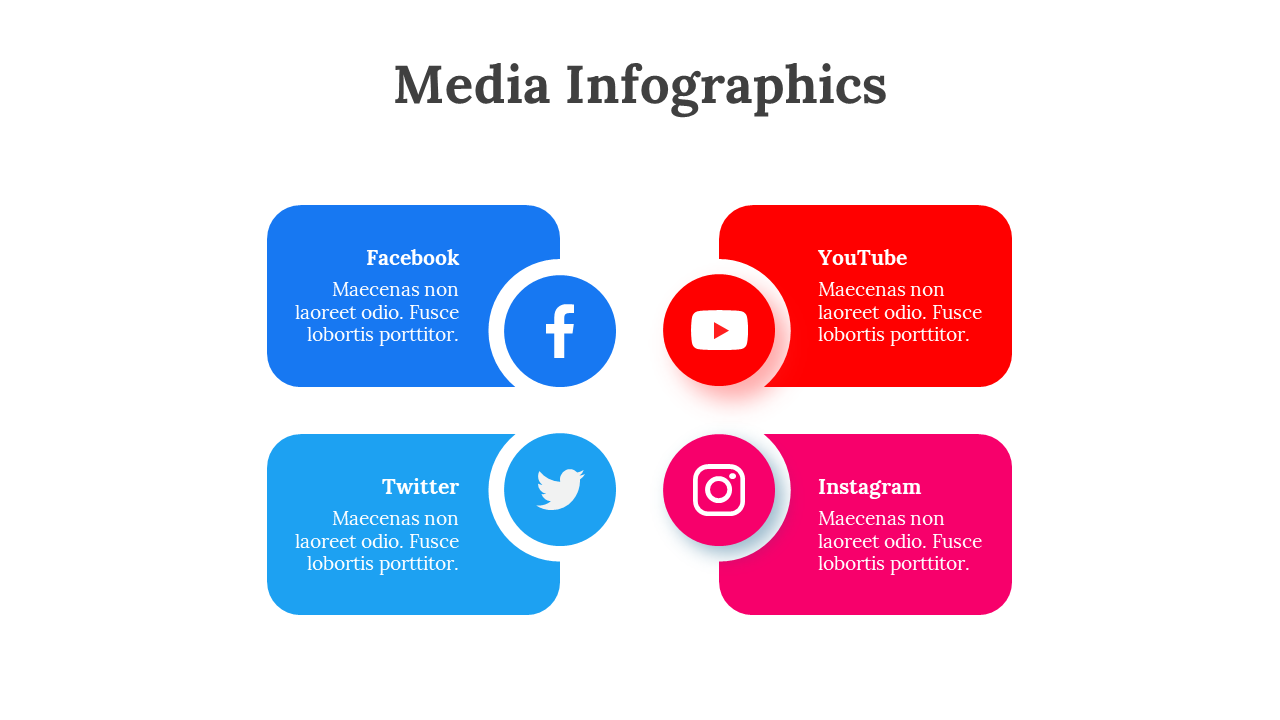 Media Infographics

Facebook
Maecenas non laoreet odio. Fusce lobortis porttitor.

YouTube
Maecenas non laoreet odio. Fusce lobortis porttitor.

Twitter
Maecenas non laoreet odio. Fusce lobortis porttitor.

Instagram
Maecenas non laoreet odio. Fusce lobortis porttitor.