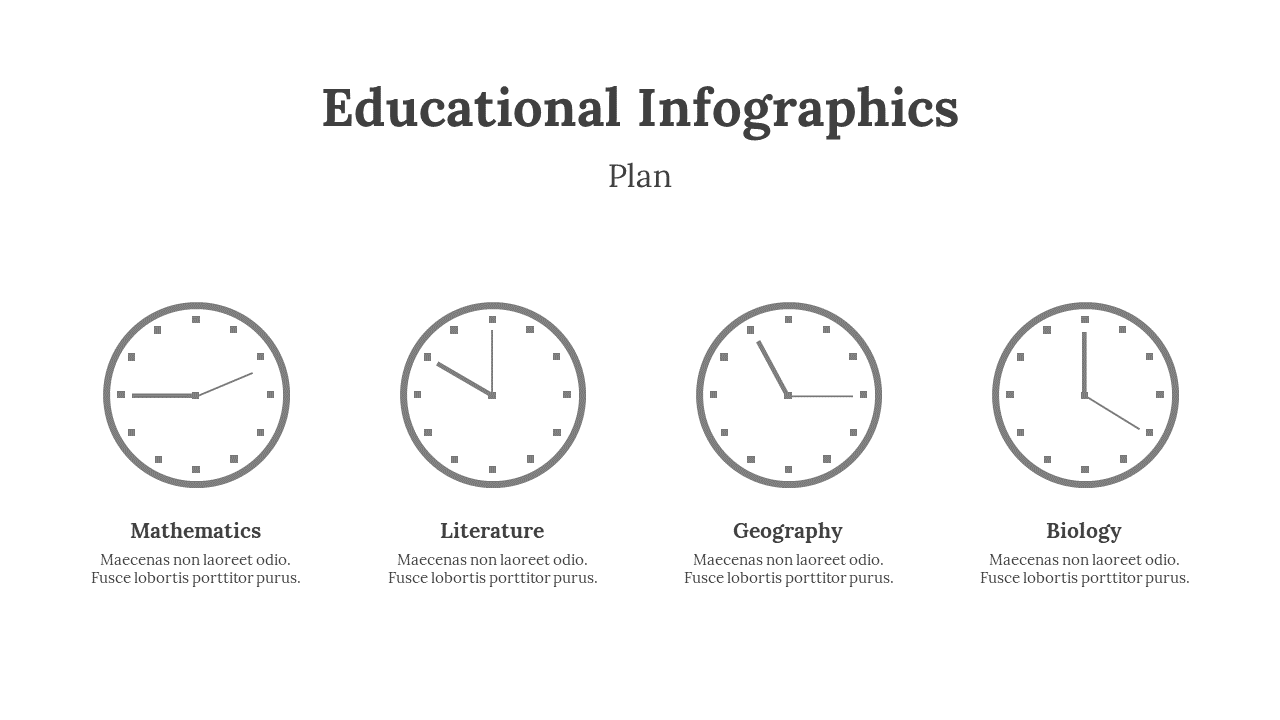 Educational Infographics

Plan

Mathematics

Maecenas non laoreet odio. Fusce lobortis porttitor purus.

Literature

Maecenas non laoreet odio. Fusce lobortis porttitor purus.

Geography

Maecenas non laoreet odio. Fusce lobortis porttitor purus.

Biology

Maecenas non laoreet odio. Fusce lobortis porttitor purus.