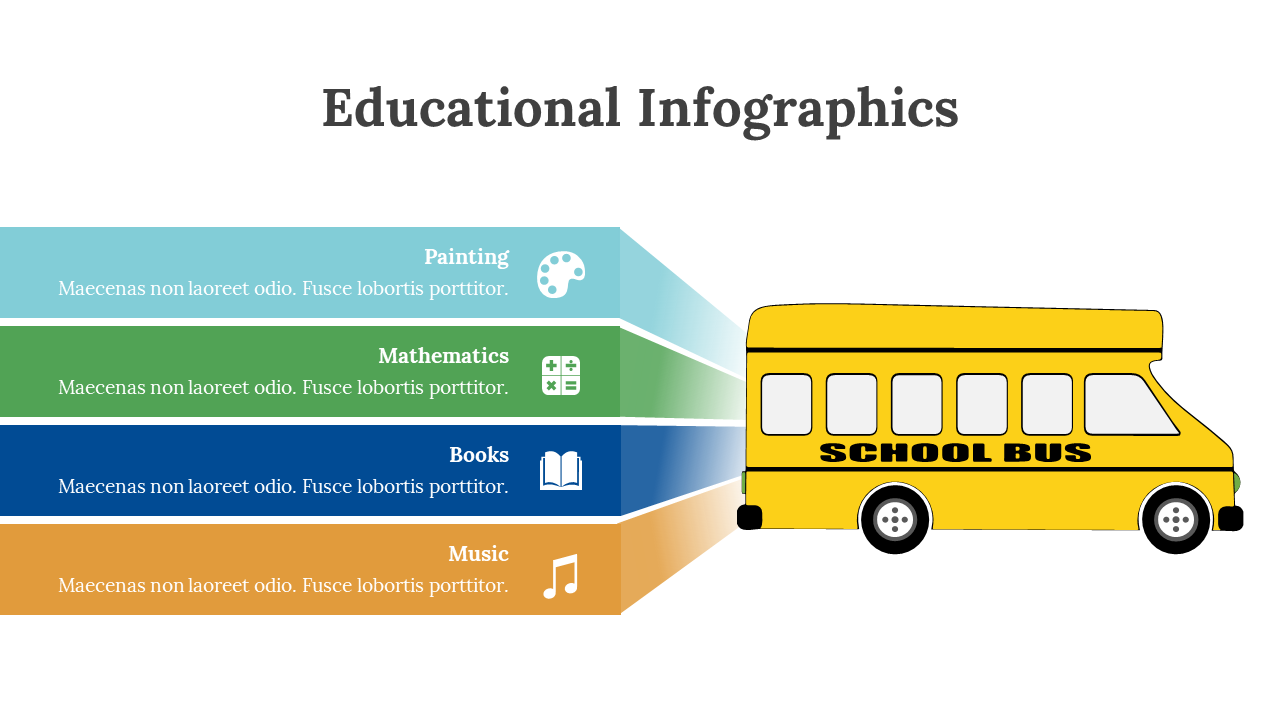 Educational Infographics

Painting
Maecenas non laoreet odio. Fusce lobortis porttitor.

Mathematics
Maecenas non laoreet odio. Fusce lobortis porttitor.

Books
Maecenas non laoreet odio. Fusce lobortis porttitor.

Music
Maecenas non laoreet odio. Fusce lobortis porttitor.

SCHOOL BUS