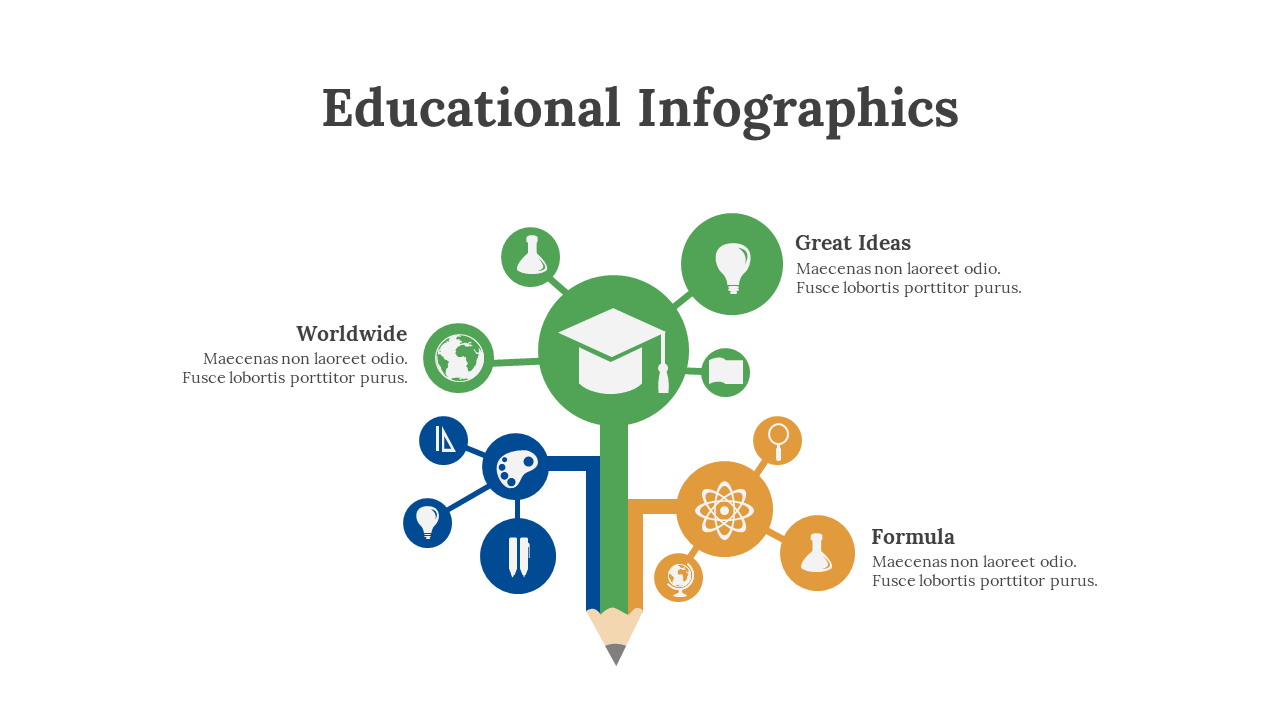 Educational Infographics

Great Ideas
Maecenas non laoreet odio.
Fusce lobortis porttitor purus.

Worldwide
Maecenas non laoreet odio.
Fusce lobortis porttitor purus.

Formula
Maecenas non laoreet odio.
Fusce lobortis porttitor purus.