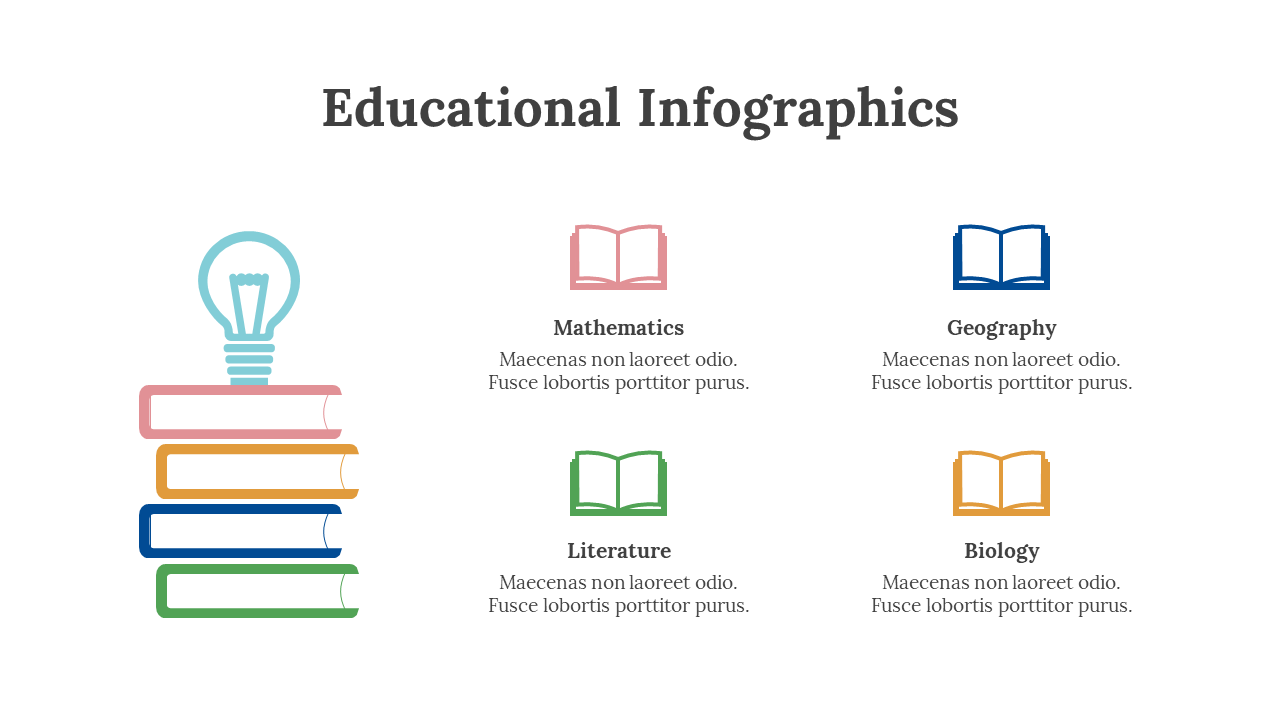 Educational Infographics

Mathematics
Maecenas non laoreet odio. Fusce lobortis porttitor purus.

Geography
Maecenas non laoreet odio. Fusce lobortis porttitor purus.

Literature
Maecenas non laoreet odio. Fusce lobortis porttitor purus.

Biology
Maecenas non laoreet odio. Fusce lobortis porttitor purus.