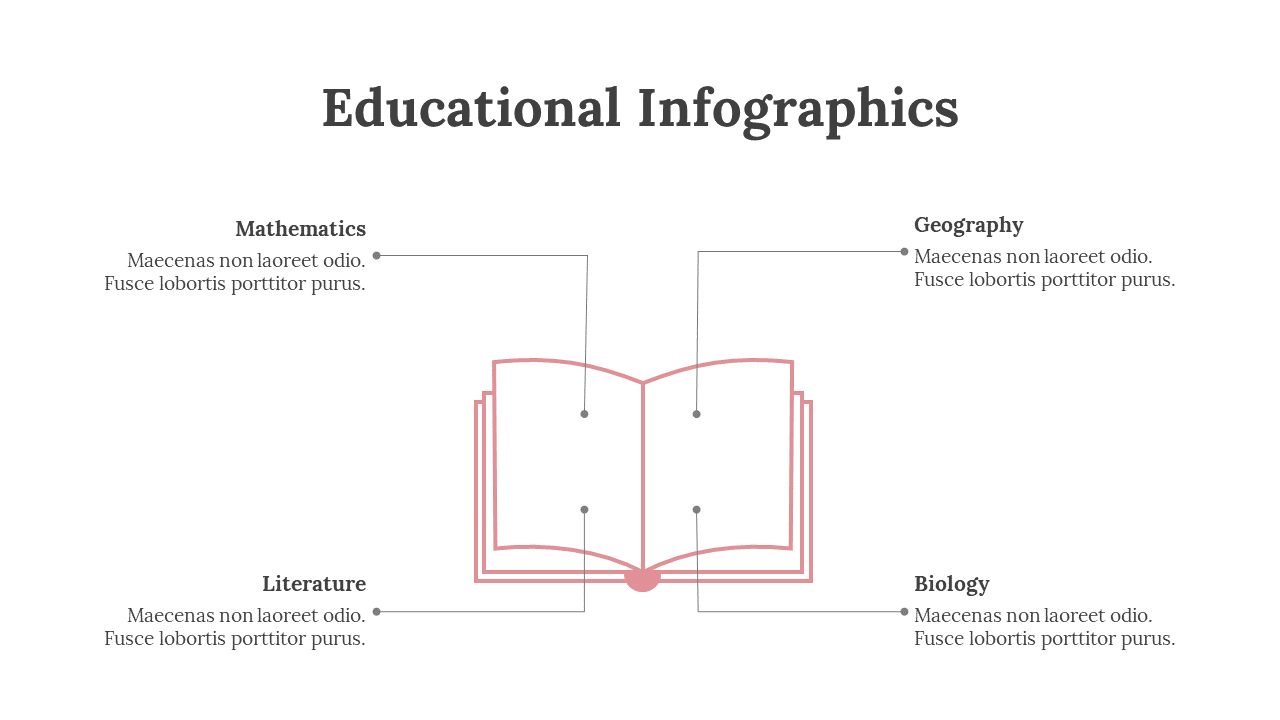 Educational Infographics

Mathematics
Maecenas non laoreet odio. Fusce lobortis porttitor purus.

Geography
Maecenas non laoreet odio. Fusce lobortis porttitor purus.

Literature
Maecenas non laoreet odio. Fusce lobortis porttitor purus.

Biology
Maecenas non laoreet odio. Fusce lobortis porttitor purus.