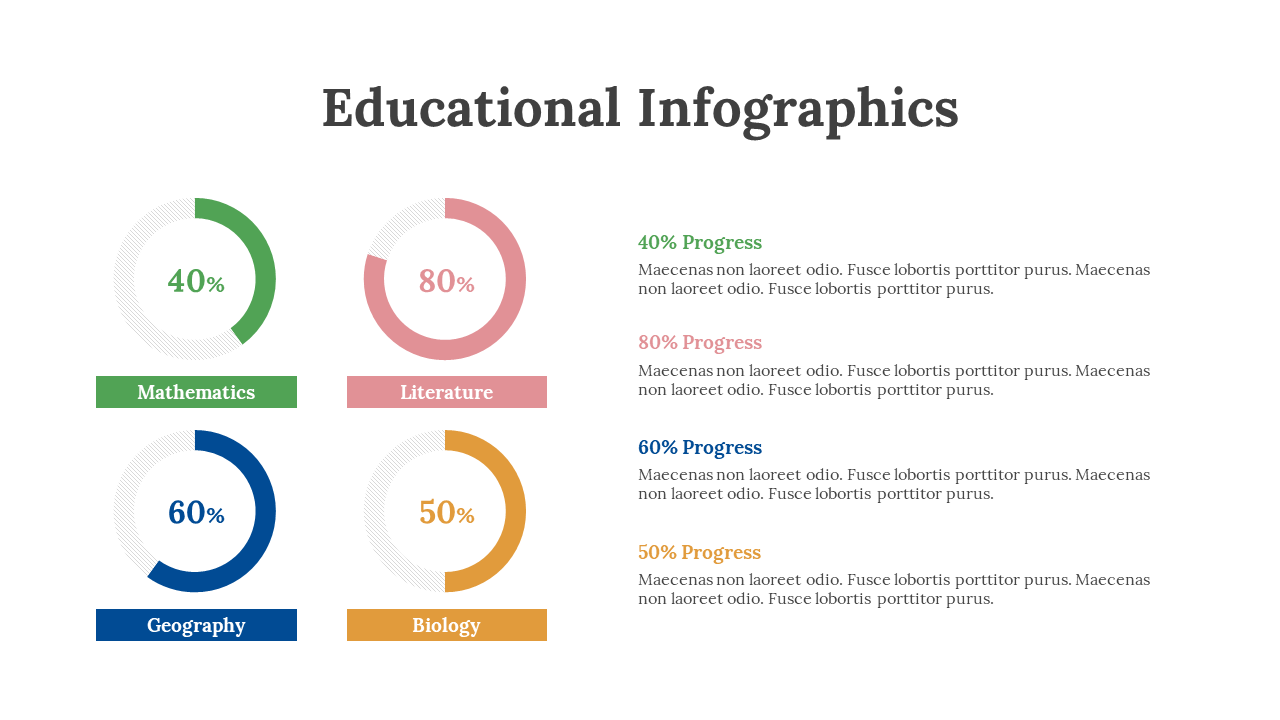 Educational Infographics

40%

Mathematics

80%

Literature

60%

Geography

50%

Biology

40% Progress
Maecenas non laoreet odio. Fusce lobortis porttitor purus. Maecenas non laoreet odio. Fusce lobortis porttitor purus.

80% Progress
Maecenas non laoreet odio. Fusce lobortis porttitor purus. Maecenas non laoreet odio. Fusce lobortis porttitor purus.

60% Progress
Maecenas non laoreet odio. Fusce lobortis porttitor purus. Maecenas non laoreet odio. Fusce lobortis porttitor purus.

50% Progress
Maecenas non laoreet odio. Fusce lobortis porttitor purus. Maecenas non laoreet odio. Fusce lobortis porttitor purus.