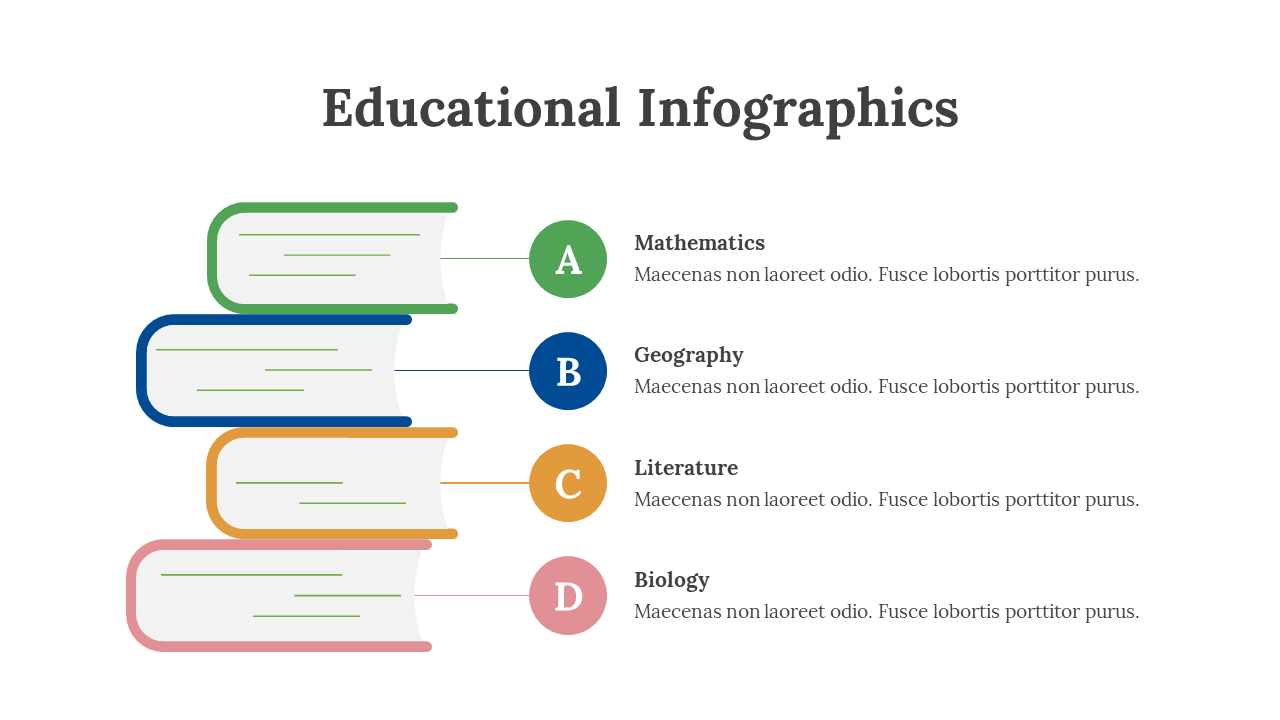 Educational Infographics

A

Mathematics
Maecenas non laoreet odio. Fusce lobortis porttitor purus.

B

Geography
Maecenas non laoreet odio. Fusce lobortis porttitor purus.

C

Literature
Maecenas non laoreet odio. Fusce lobortis porttitor purus.

D

Biology
Maecenas non laoreet odio. Fusce lobortis porttitor purus.