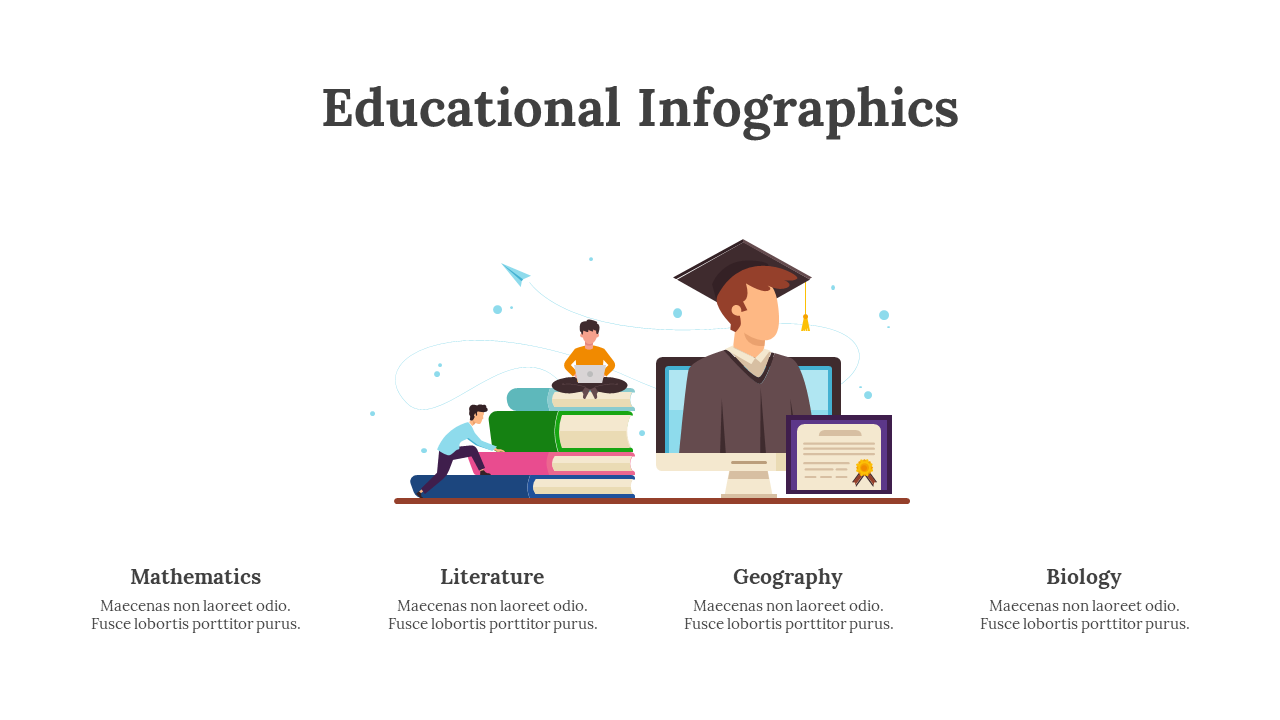 Educational Infographics

Mathematics
Maecenas non laoreet odio. Fusce lobortis porttitor purus.

Literature
Maecenas non laoreet odio. Fusce lobortis porttitor purus.

Geography
Maecenas non laoreet odio. Fusce lobortis porttitor purus.

Biology
Maecenas non laoreet odio. Fusce lobortis porttitor purus.