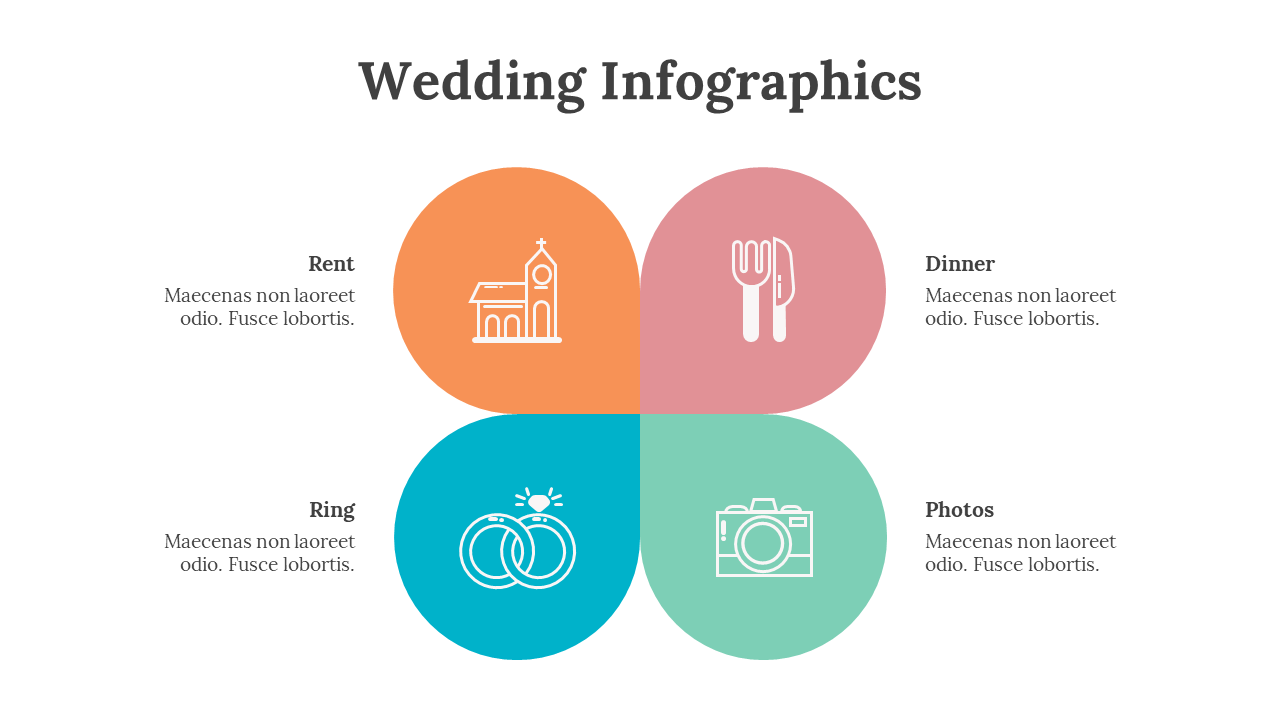 Wedding Infographics

Rent
Maecenas non laoreet odio. Fusce lobortis.

Dinner
Maecenas non laoreet odio. Fusce lobortis.

Ring
Maecenas non laoreet odio. Fusce lobortis.

Photos
Maecenas non laoreet odio. Fusce lobortis.