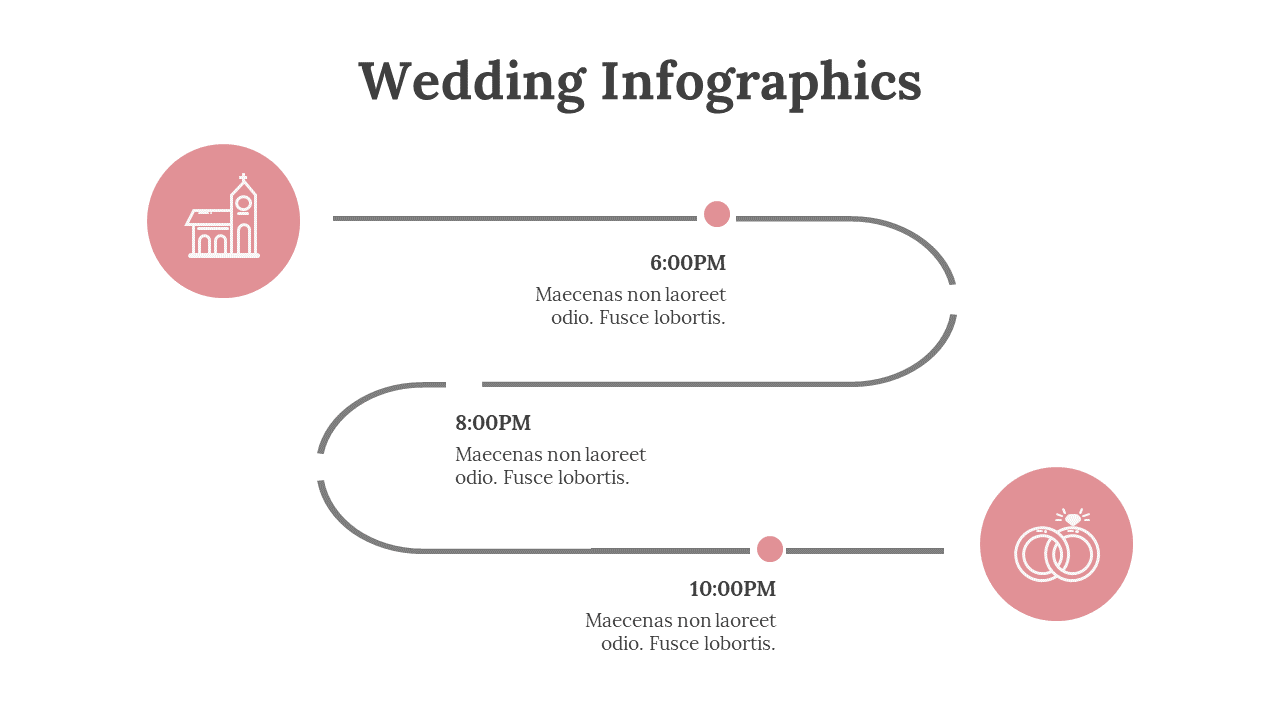 Wedding Infographics

6:00PM

Maecenas non laoreet odio. Fusce lobortis.

8:00PM

Maecenas non laoreet odio. Fusce lobortis.

10:00PM

Maecenas non laoreet odio. Fusce lobortis.