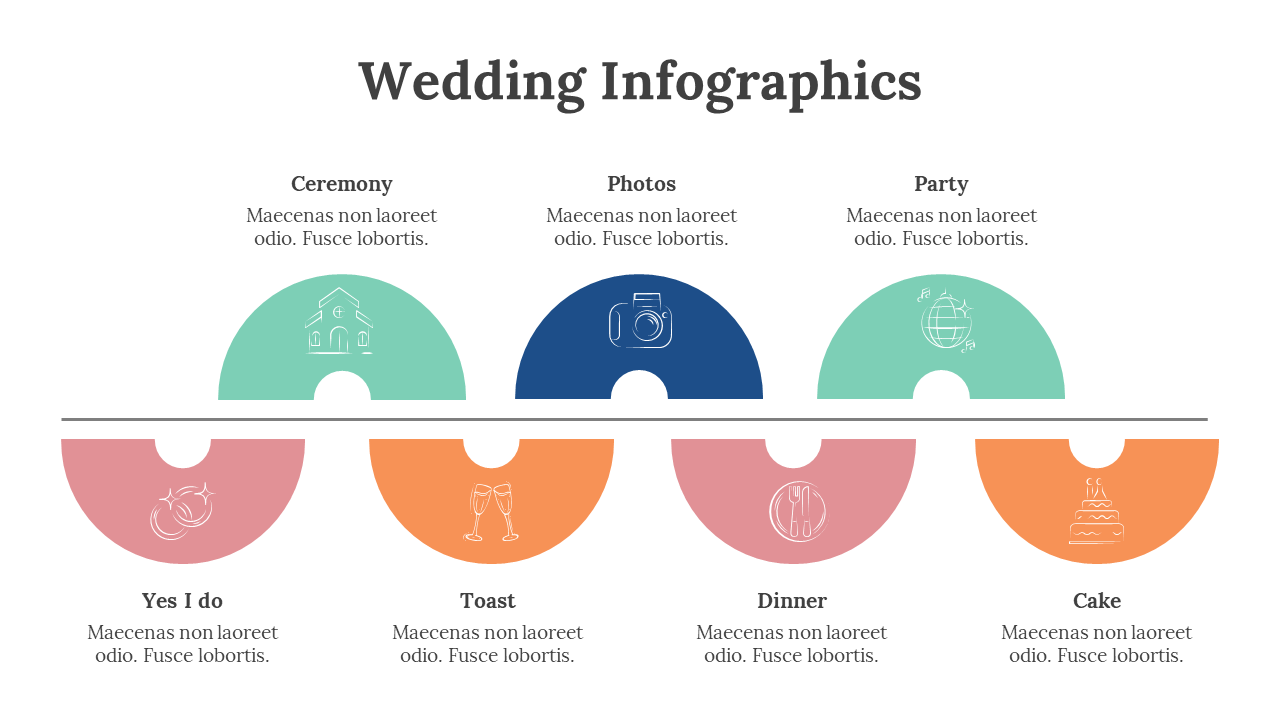 Wedding Infographics

Ceremony
Maecenas non laoreet odio. Fusce lobortis.

Photos
Maecenas non laoreet odio. Fusce lobortis.

Party
Maecenas non laoreet odio. Fusce lobortis.

Yes I do
Maecenas non laoreet odio. Fusce lobortis.

Toast
Maecenas non laoreet odio. Fusce lobortis.

Dinner
Maecenas non laoreet odio. Fusce lobortis.

Cake
Maecenas non laoreet odio. Fusce lobortis.