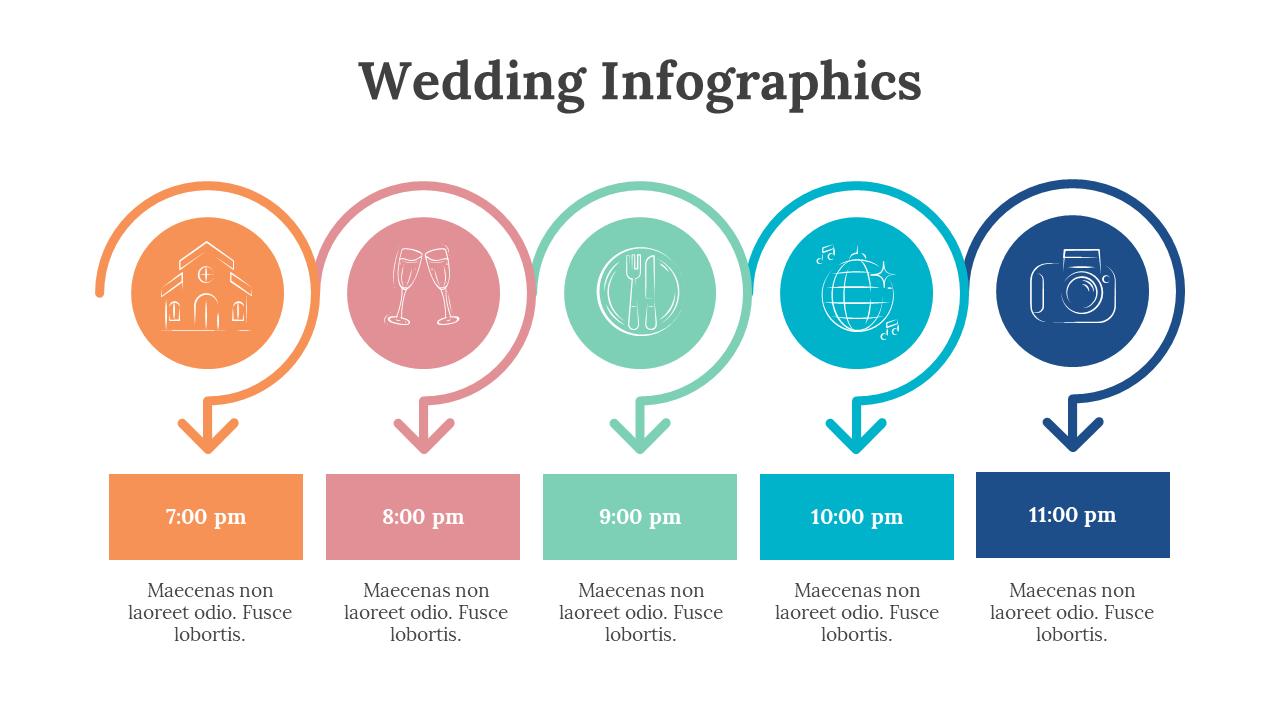 Wedding Infographics

7:00 pm

Maecenas non laoreet odio. Fusce lobortis.

8:00 pm

Maecenas non laoreet odio. Fusce lobortis.

9:00 pm

Maecenas non laoreet odio. Fusce lobortis.

10:00 pm

Maecenas non laoreet odio. Fusce lobortis.

11:00 pm

Maecenas non laoreet odio. Fusce lobortis.