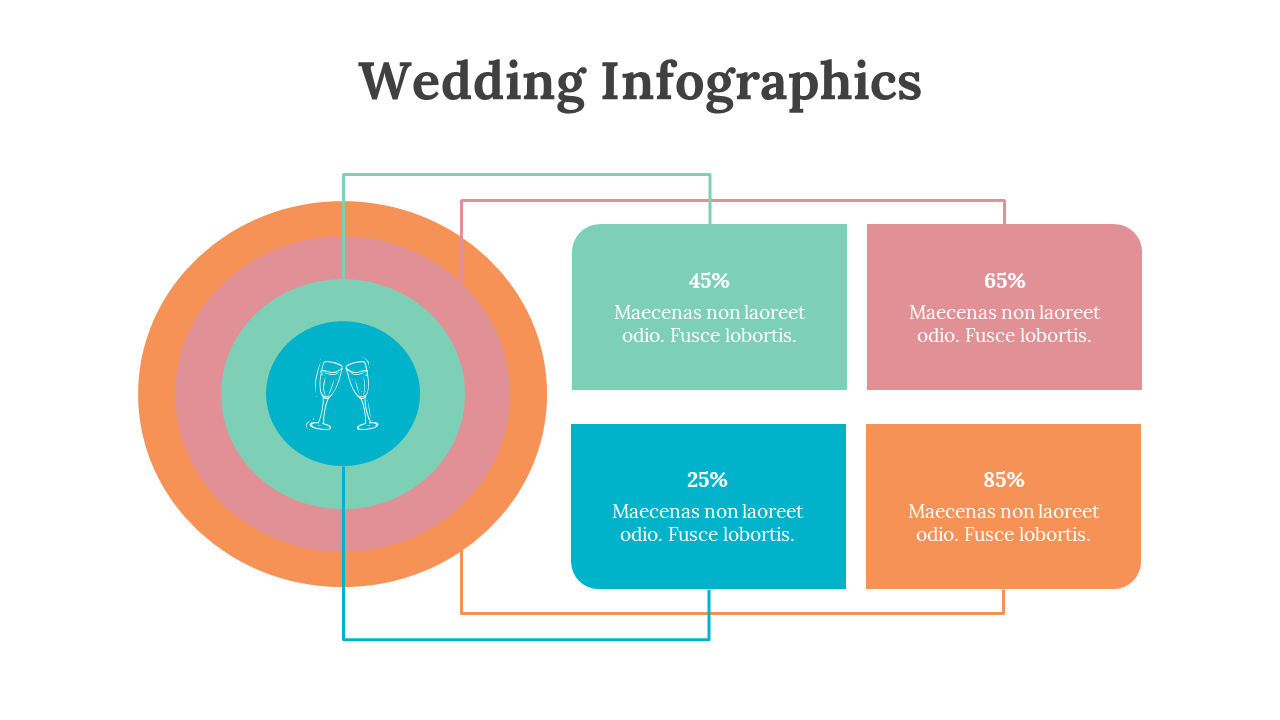 Wedding Infographics

45%
Maecenas non laoreet odio. Fusce lobortis.

65%
Maecenas non laoreet odio. Fusce lobortis.

25%
Maecenas non laoreet odio. Fusce lobortis.

85%
Maecenas non laoreet odio. Fusce lobortis.