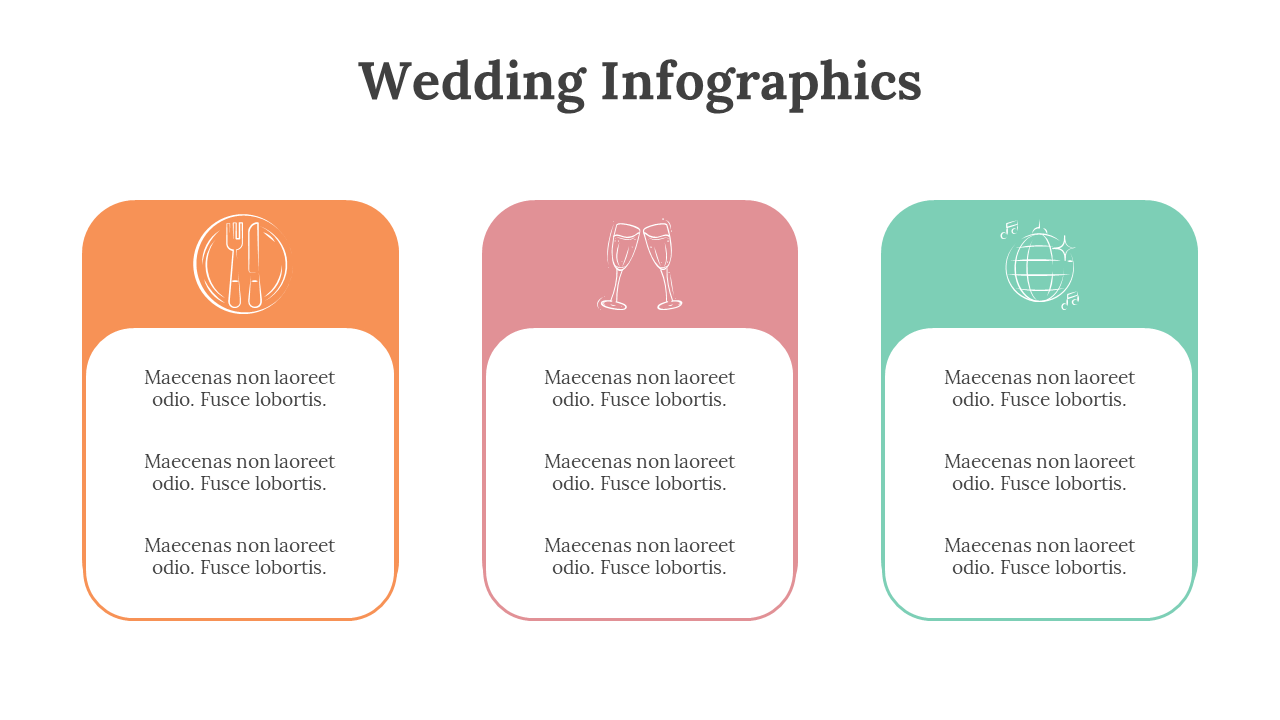 Wedding Infographics

Maecenas non laoreet odio. Fusce lobortis.

Maecenas non laoreet odio. Fusce lobortis.

Maecenas non laoreet odio. Fusce lobortis.

Maecenas non laoreet odio. Fusce lobortis.

Maecenas non laoreet odio. Fusce lobortis.

Maecenas non laoreet odio. Fusce lobortis.

Maecenas non laoreet odio. Fusce lobortis.

Maecenas non laoreet odio. Fusce lobortis.

Maecenas non laoreet odio. Fusce lobortis.