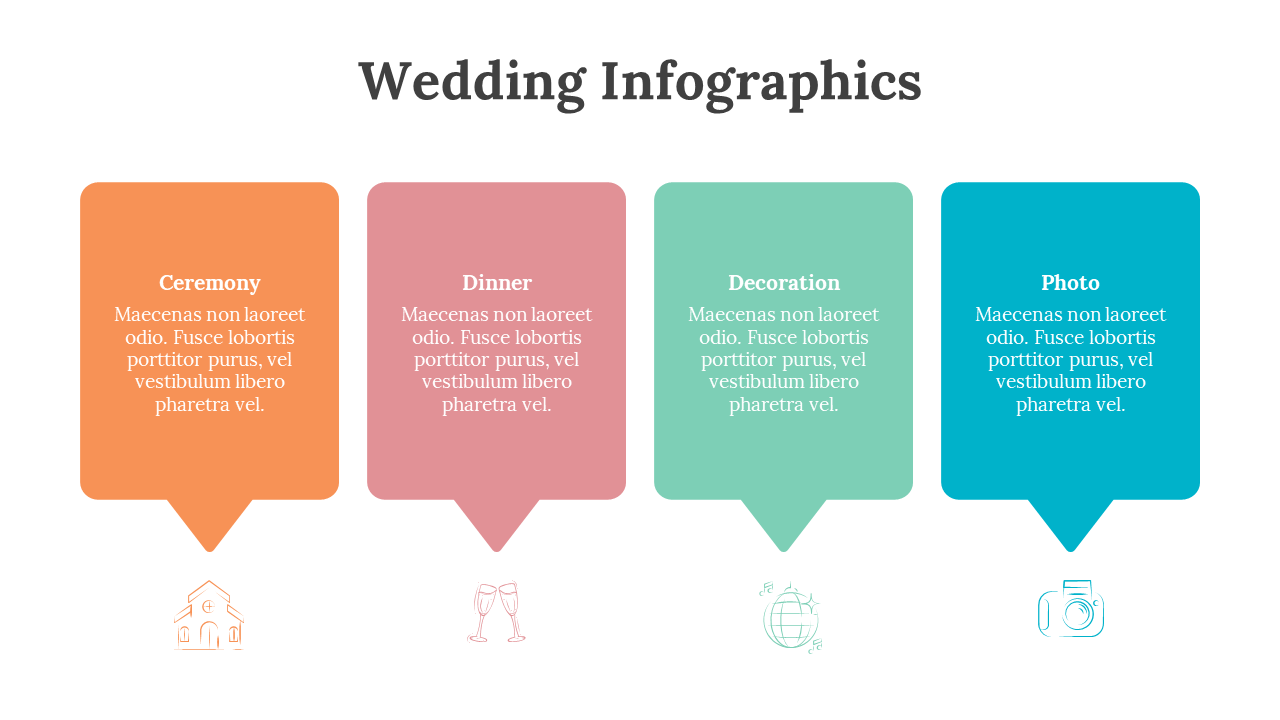 Wedding Infographics

Ceremony
Maecenas non laoreet odio. Fusce lobortis porttitor purus, vel vestibulum libero pharetra vel.

Dinner
Maecenas non laoreet odio. Fusce lobortis porttitor purus, vel vestibulum libero pharetra vel.

Decoration
Maecenas non laoreet odio. Fusce lobortis porttitor purus, vel vestibulum libero pharetra vel.

Photo
Maecenas non laoreet odio. Fusce lobortis porttitor purus, vel vestibulum libero pharetra vel.