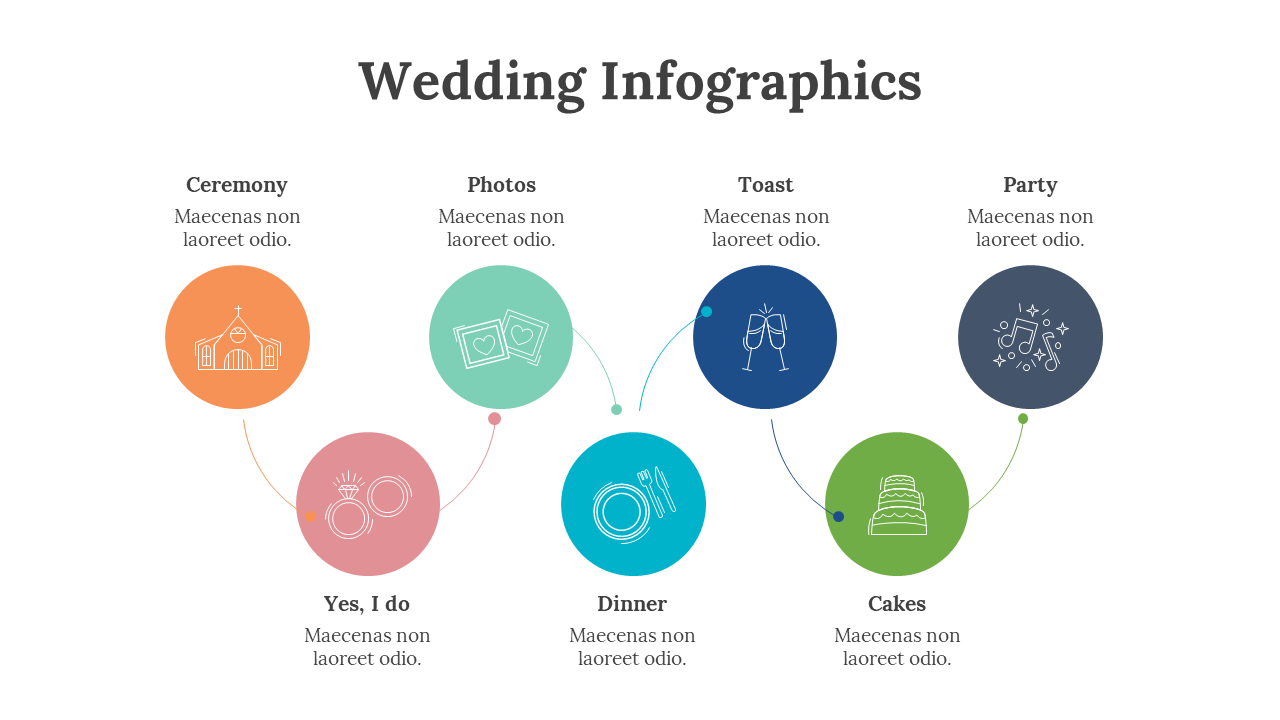 Wedding Infographics

Ceremony
Maecenas non laoreet odio.

Photos
Maecenas non laoreet odio.

Toast
Maecenas non laoreet odio.

Party
Maecenas non laoreet odio.

Yes, I do
Maecenas non laoreet odio.

Dinner
Maecenas non laoreet odio.

Cakes
Maecenas non laoreet odio.