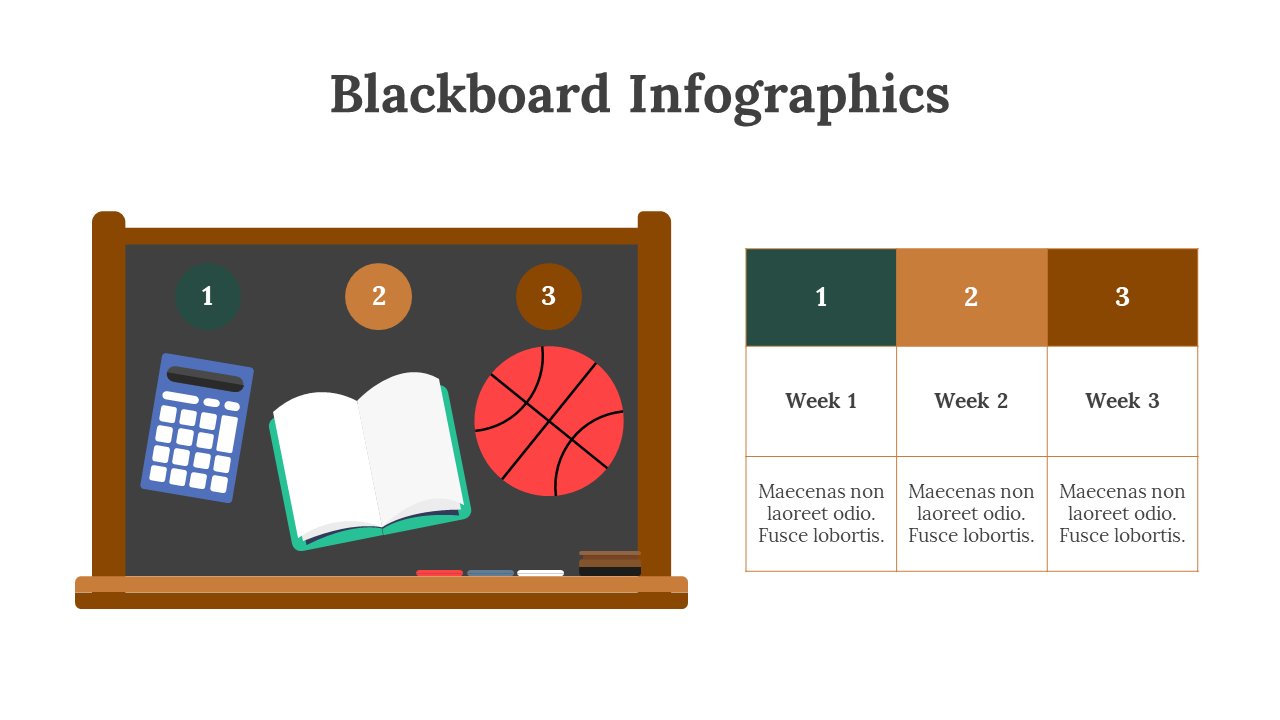 Blackboard Infographics

1
2
3

| 1 | 2 | 3 |
|---|---|---|
| Week 1 | Week 2 | Week 3 |
| Maecenas non laoreet odio. Fusce lobortis. | Maecenas non laoreet odio. Fusce lobortis. | Maecenas non laoreet odio. Fusce lobortis. |