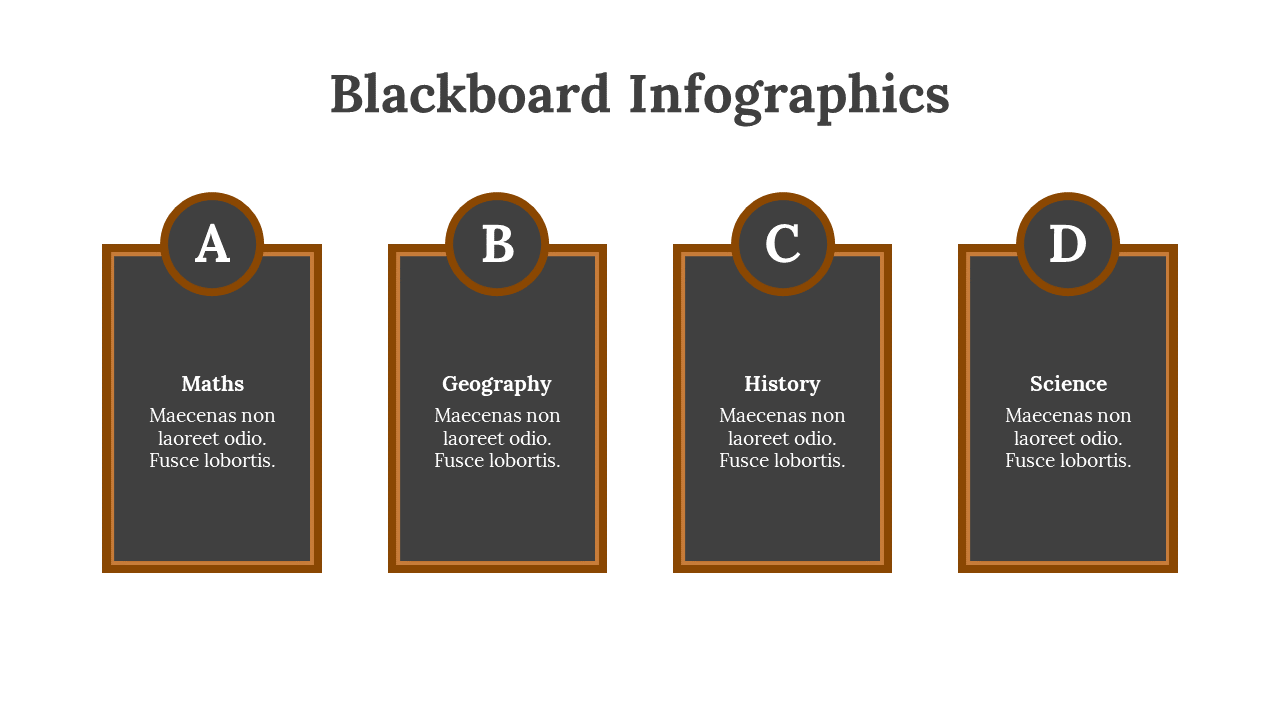 Blackboard Infographics

A

Maths

Maecenas non laoreet odio. Fusce lobortis.

B

Geography

Maecenas non laoreet odio. Fusce lobortis.

C

History

Maecenas non laoreet odio. Fusce lobortis.

D

Science

Maecenas non laoreet odio. Fusce lobortis.