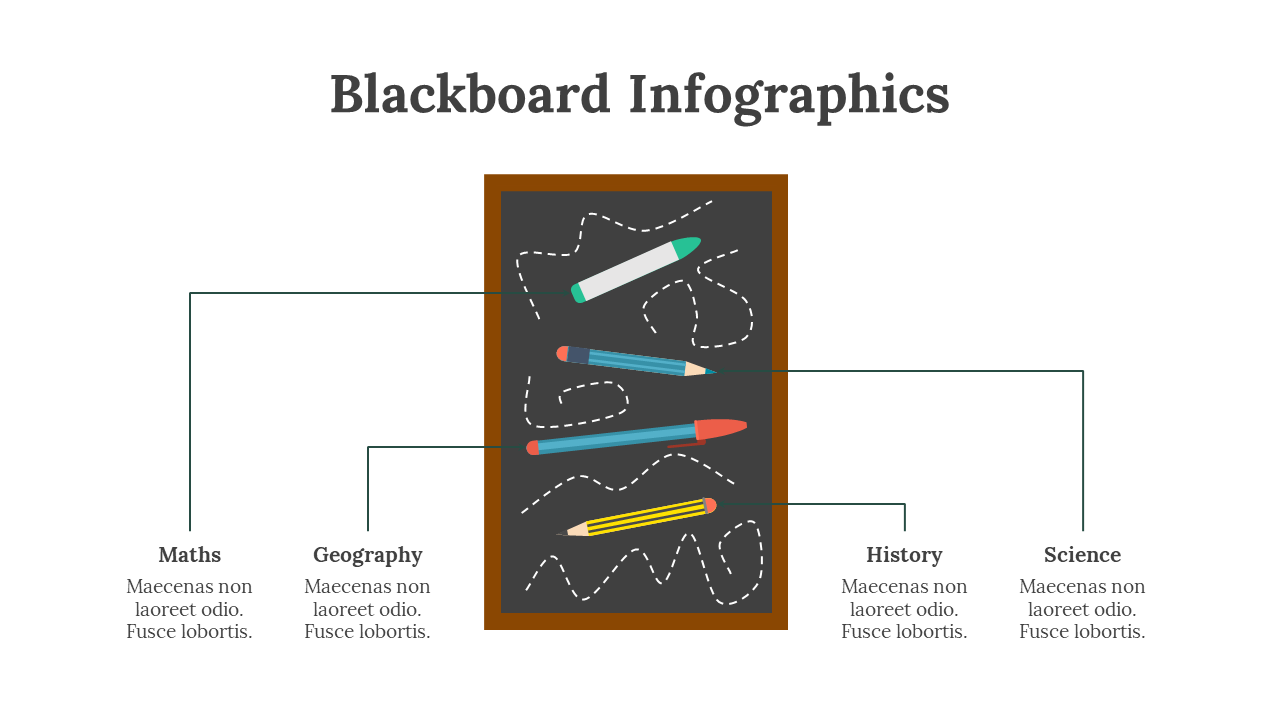 Blackboard Infographics

Maths
Maecenas non laoreet odio. Fusce lobortis.

Geography
Maecenas non laoreet odio. Fusce lobortis.

History
Maecenas non laoreet odio. Fusce lobortis.

Science
Maecenas non laoreet odio. Fusce lobortis.