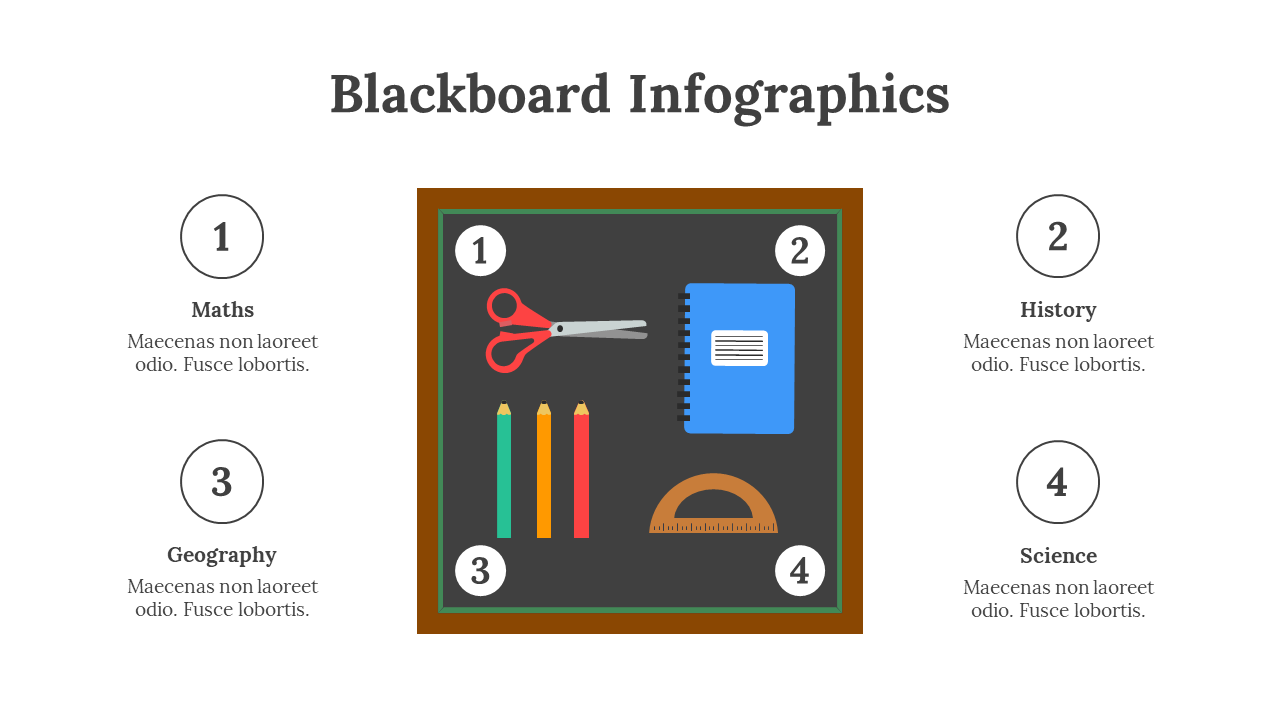 Blackboard Infographics

1

Maths

Maecenas non laoreet odio. Fusce lobortis.

3

Geography

Maecenas non laoreet odio. Fusce lobortis.

1

2

3

4

2

History

Maecenas non laoreet odio. Fusce lobortis.

4

Science

Maecenas non laoreet odio. Fusce lobortis.