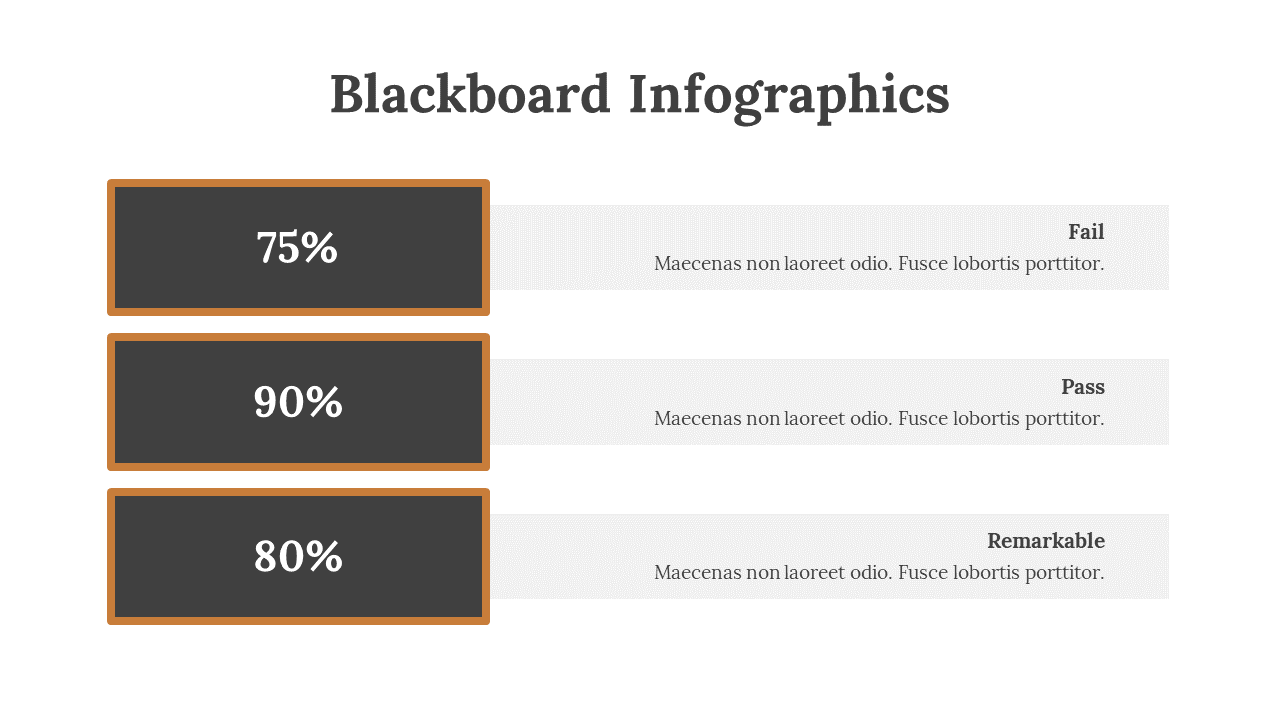 Blackboard Infographics

75%

Fail
Maecenas non laoreet odio. Fusce lobortis porttitor.

90%

Pass
Maecenas non laoreet odio. Fusce lobortis porttitor.

80%

Remarkable
Maecenas non laoreet odio. Fusce lobortis porttitor.