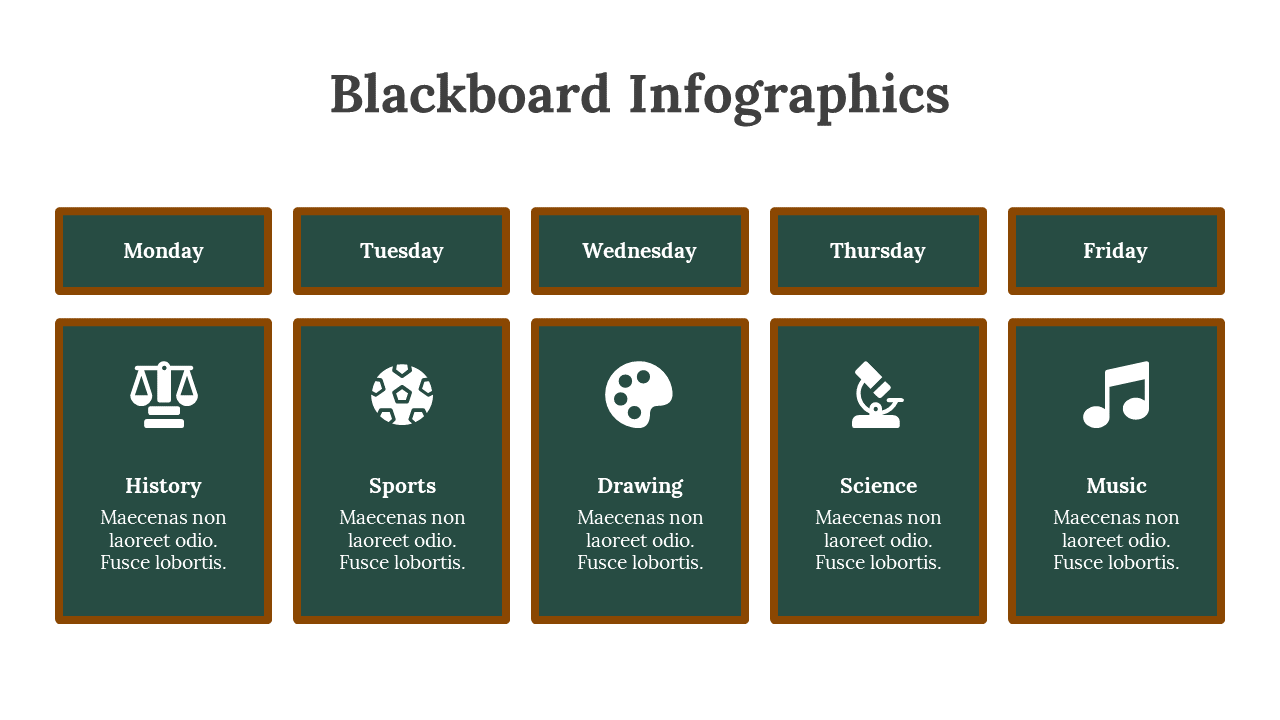 Blackboard Infographics

Monday

Tuesday

Wednesday

Thursday

Friday

History

Maecenas non laoreet odio. Fusce lobortis.

Sports

Maecenas non laoreet odio. Fusce lobortis.

Drawing

Maecenas non laoreet odio. Fusce lobortis.

Science

Maecenas non laoreet odio. Fusce lobortis.

Music

Maecenas non laoreet odio. Fusce lobortis.