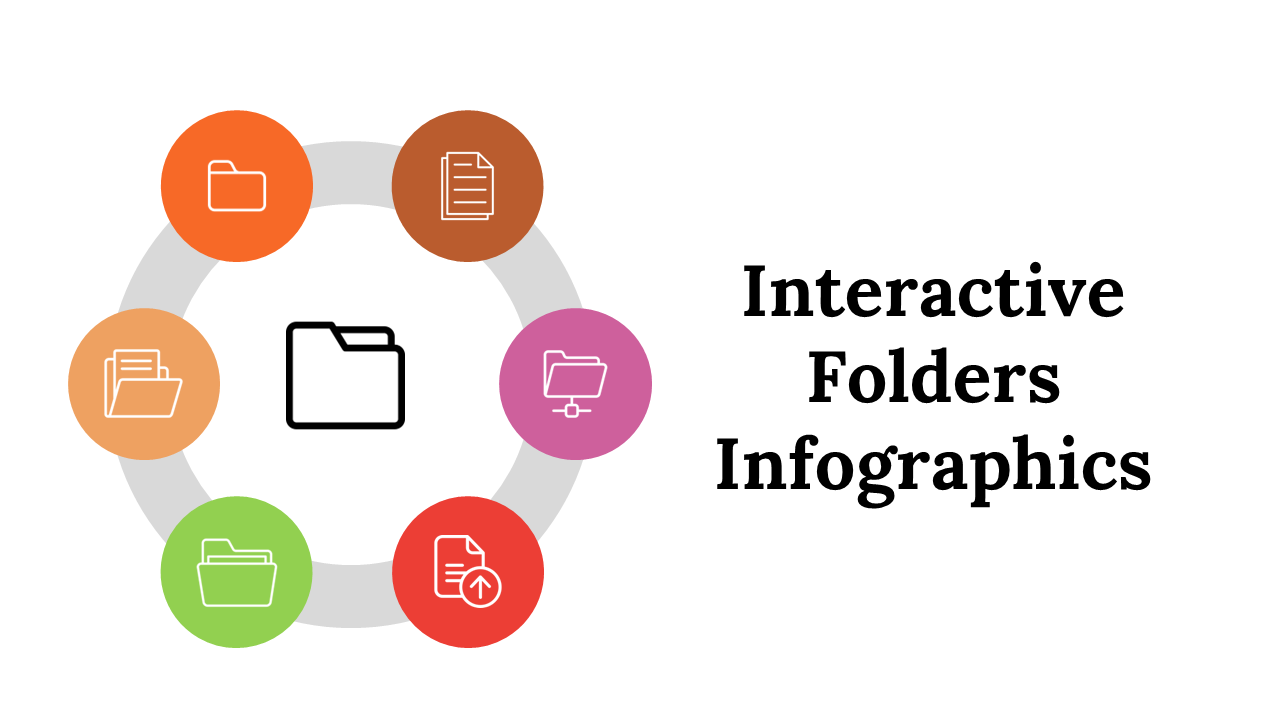 Interactive Folders Infographics