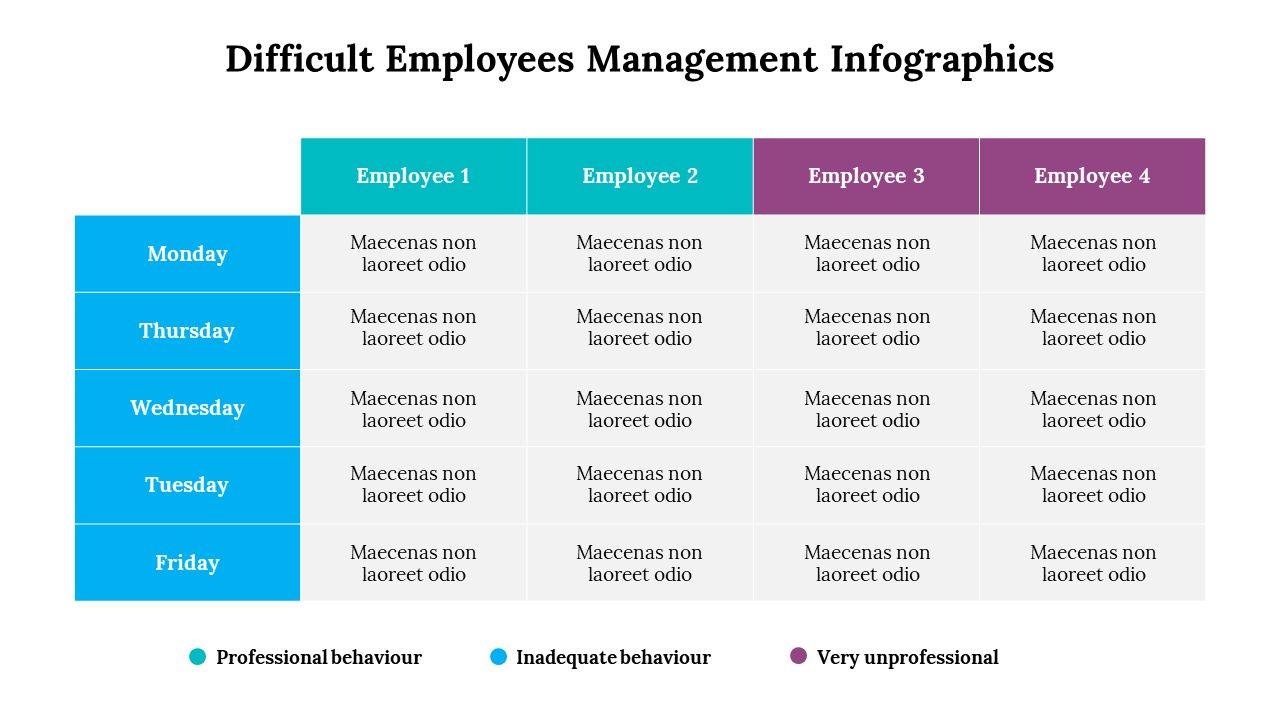 Difficult Employees Management Infographics

| | Employee 1 | Employee 2 | Employee 3 | Employee 4 |
|---|---|---|---|---|
| Monday | Maecenas non laoreet odio | Maecenas non laoreet odio | Maecenas non laoreet odio | Maecenas non laoreet odio |
| Thursday | Maecenas non laoreet odio | Maecenas non laoreet odio | Maecenas non laoreet odio | Maecenas non laoreet odio |
| Wednesday | Maecenas non laoreet odio | Maecenas non laoreet odio | Maecenas non laoreet odio | Maecenas non laoreet odio |
| Tuesday | Maecenas non laoreet odio | Maecenas non laoreet odio | Maecenas non laoreet odio | Maecenas non laoreet odio |
| Friday | Maecenas non laoreet odio | Maecenas non laoreet odio | Maecenas non laoreet odio | Maecenas non laoreet odio |

Professional behaviour
Inadequate behaviour
Very unprofessional