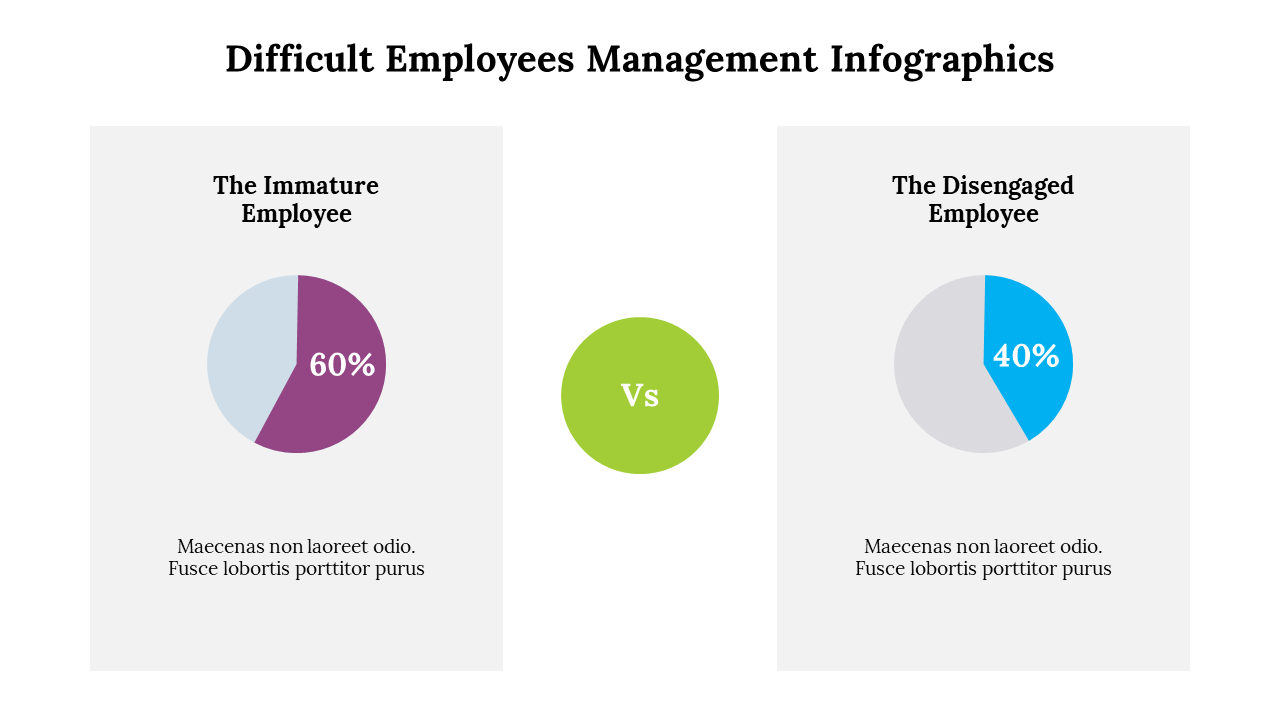 Difficult Employees Management Infographics

The Immature Employee

60%

Maecenas non laoreet odio. Fusce lobortis porttitor purus

Vs

The Disengaged Employee

40%

Maecenas non laoreet odio. Fusce lobortis porttitor purus