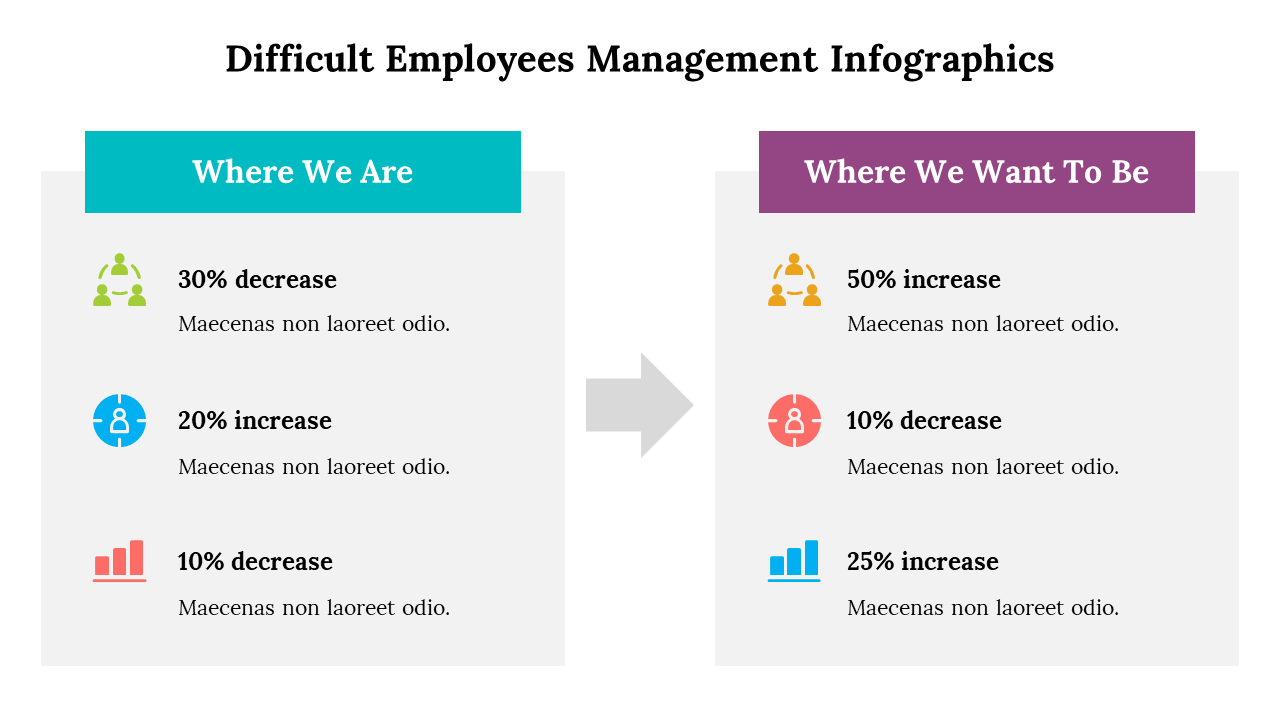 Difficult Employees Management Infographics

Where We Are

30% decrease

Maecenas non laoreet odio.

20% increase

Maecenas non laoreet odio.

10% decrease

Maecenas non laoreet odio.

Where We Want To Be

50% increase

Maecenas non laoreet odio.

10% decrease

Maecenas non laoreet odio.

25% increase

Maecenas non laoreet odio.