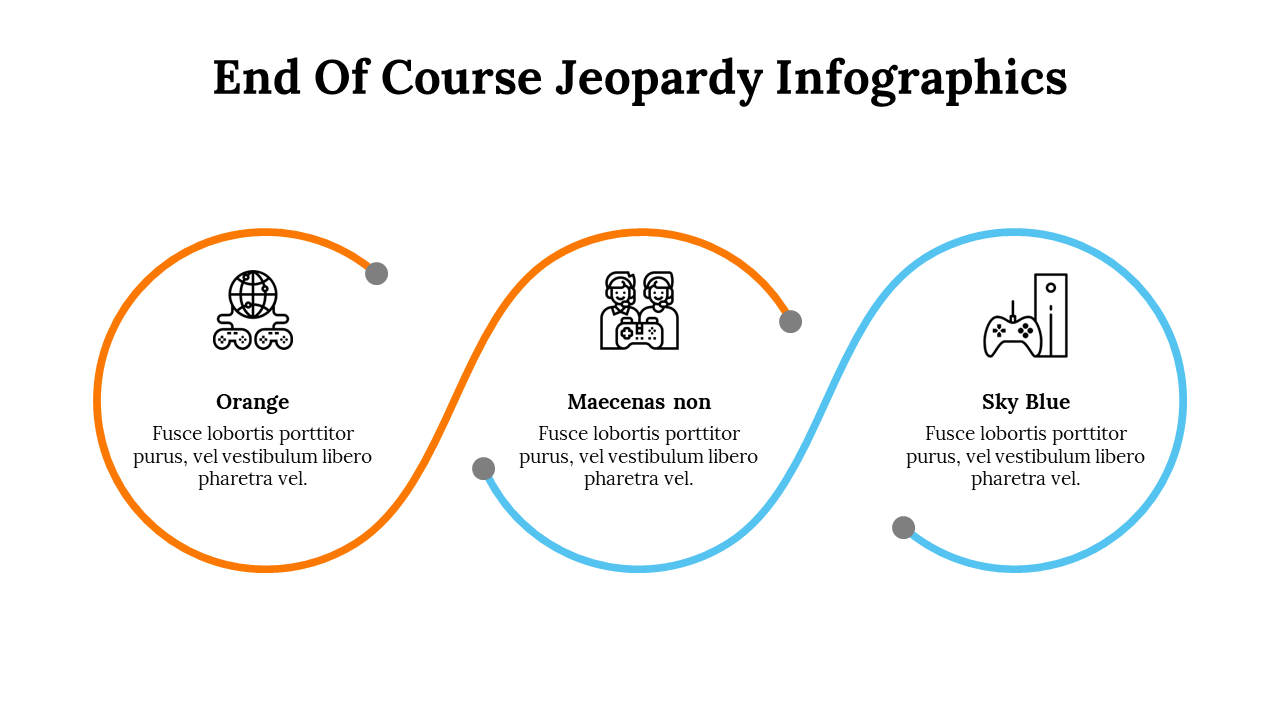 End Of Course Jeopardy Infographics

Orange
Fusce lobortis porttitor purus, vel vestibulum libero pharetra vel.

Maecenas non
Fusce lobortis porttitor purus, vel vestibulum libero pharetra vel.

Sky Blue
Fusce lobortis porttitor purus, vel vestibulum libero pharetra vel.