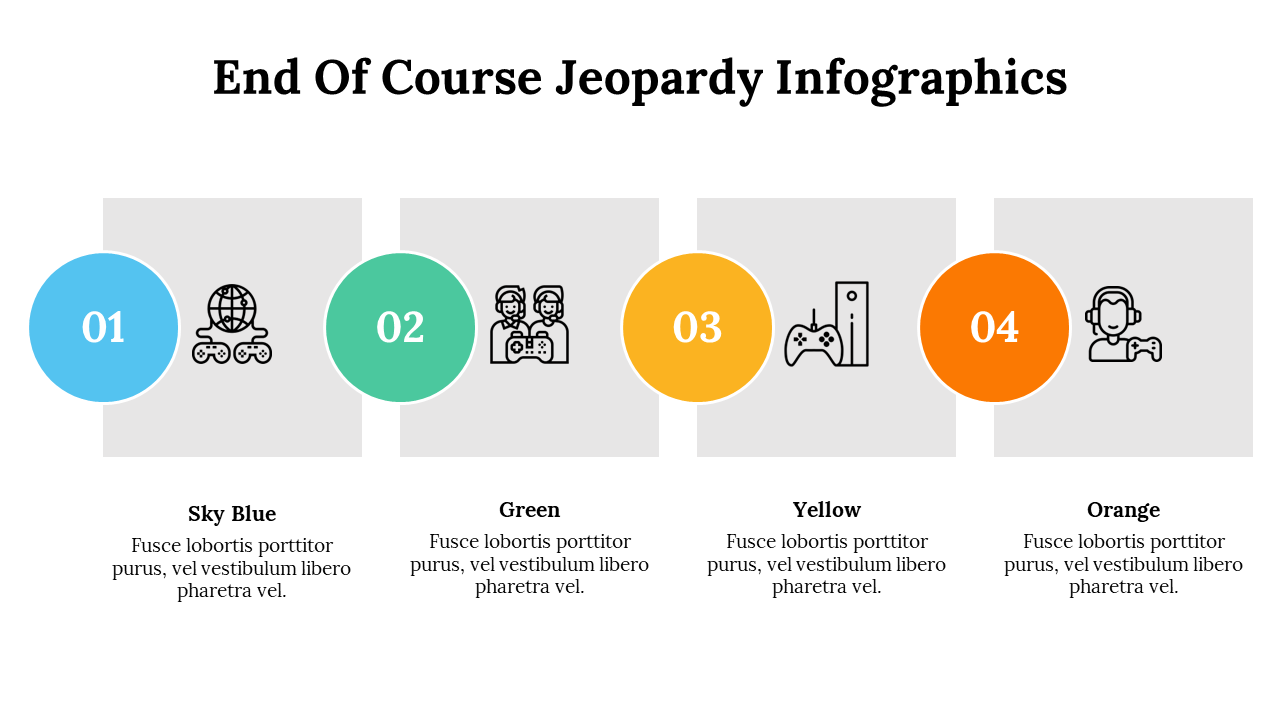 End Of Course Jeopardy Infographics

01

02

03

04

Sky Blue

Fusce lobortis porttitor purus, vel vestibulum libero pharetra vel.

Green

Fusce lobortis porttitor purus, vel vestibulum libero pharetra vel.

Yellow

Fusce lobortis porttitor purus, vel vestibulum libero pharetra vel.

Orange

Fusce lobortis porttitor purus, vel vestibulum libero pharetra vel.