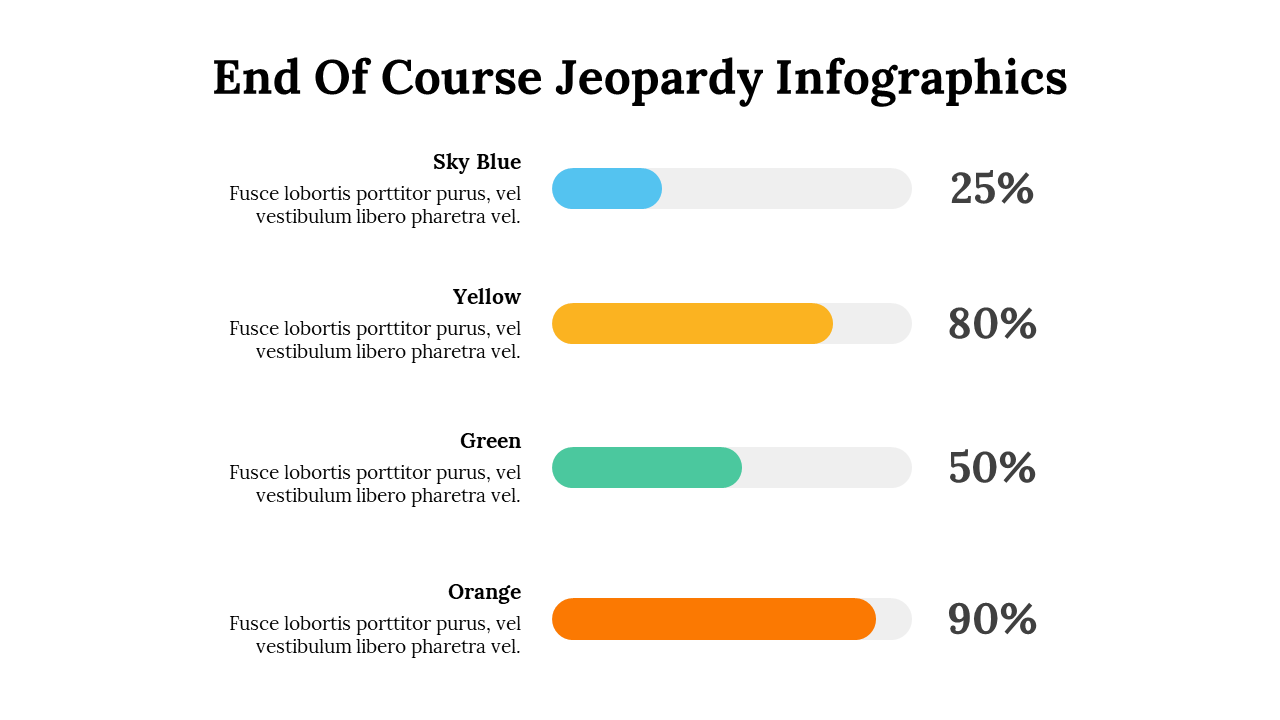 End Of Course Jeopardy Infographics

Sky Blue
Fusce lobortis porttitor purus, vel vestibulum libero pharetra vel.

25%

Yellow
Fusce lobortis porttitor purus, vel vestibulum libero pharetra vel.

80%

Green
Fusce lobortis porttitor purus, vel vestibulum libero pharetra vel.

50%

Orange
Fusce lobortis porttitor purus, vel vestibulum libero pharetra vel.

90%